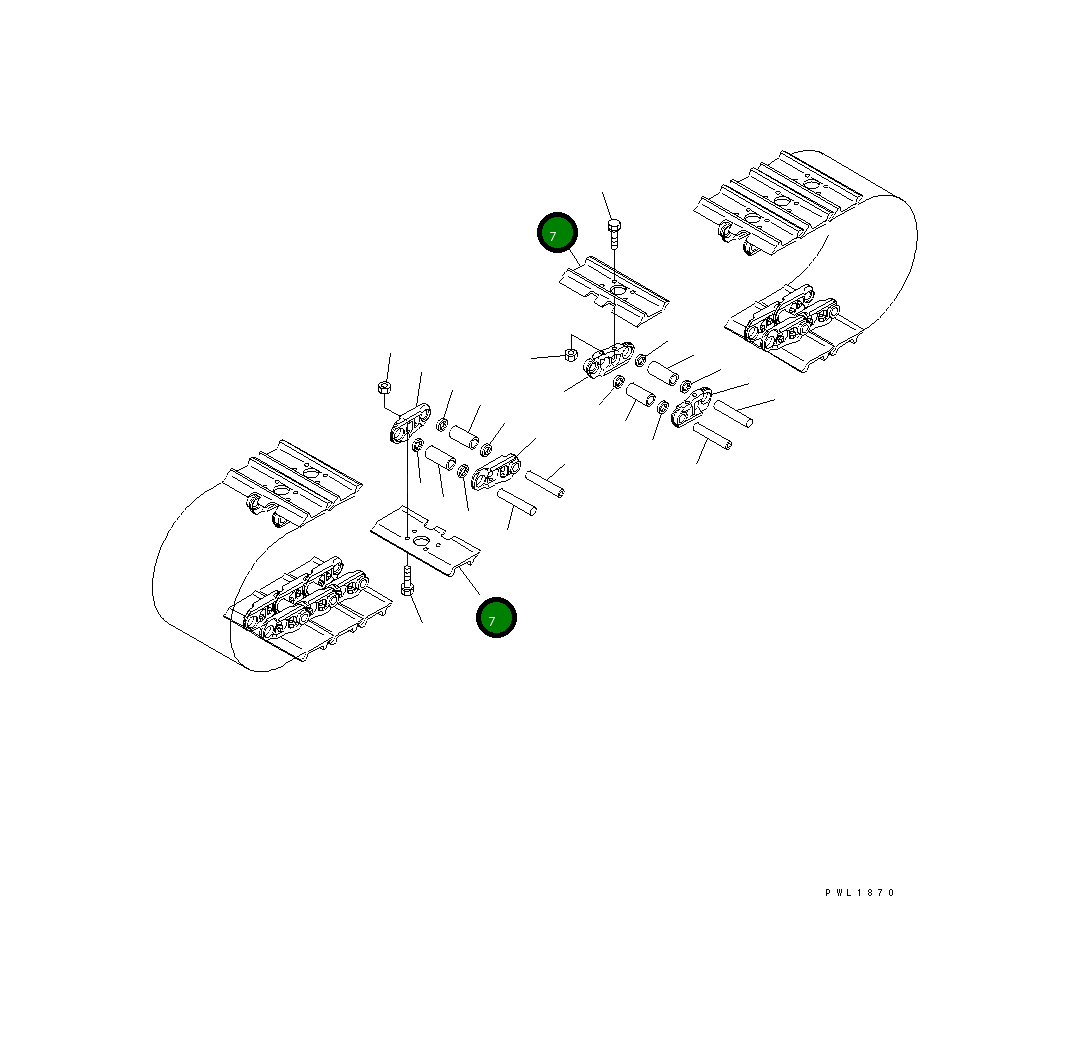 7

7

PWL1870