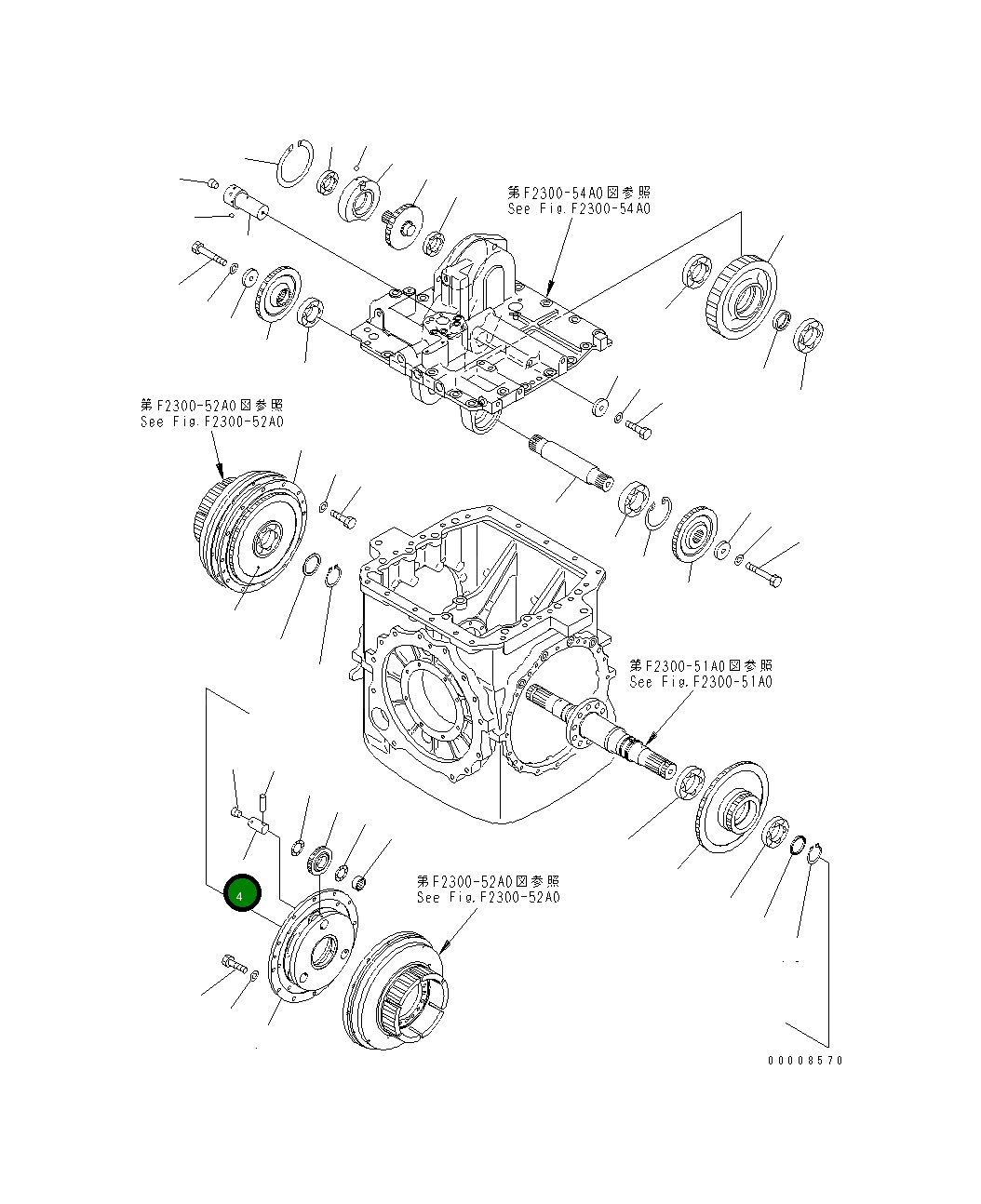 第F2300-54A0図参照
See Fig.F2300-54A0

第F2300-52A0図参照
See Fig.F2300-52A0

第F2300-51A0図参照
See Fig.F2300-51A0

4

第F2300-52A0図参照
See Fig.F2300-52A0

00008570