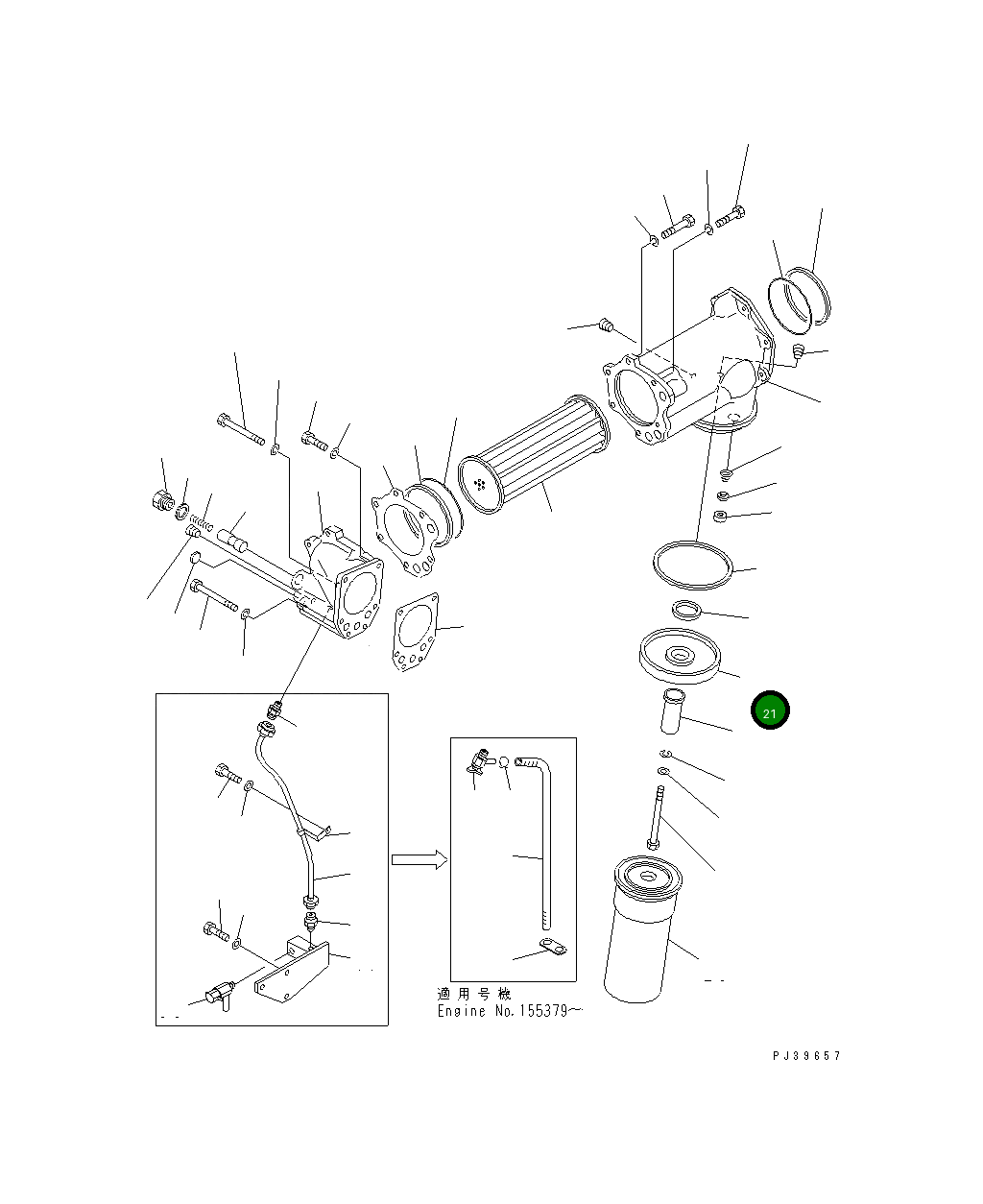 21

適用号機
Engine No.155379~

PJ39657