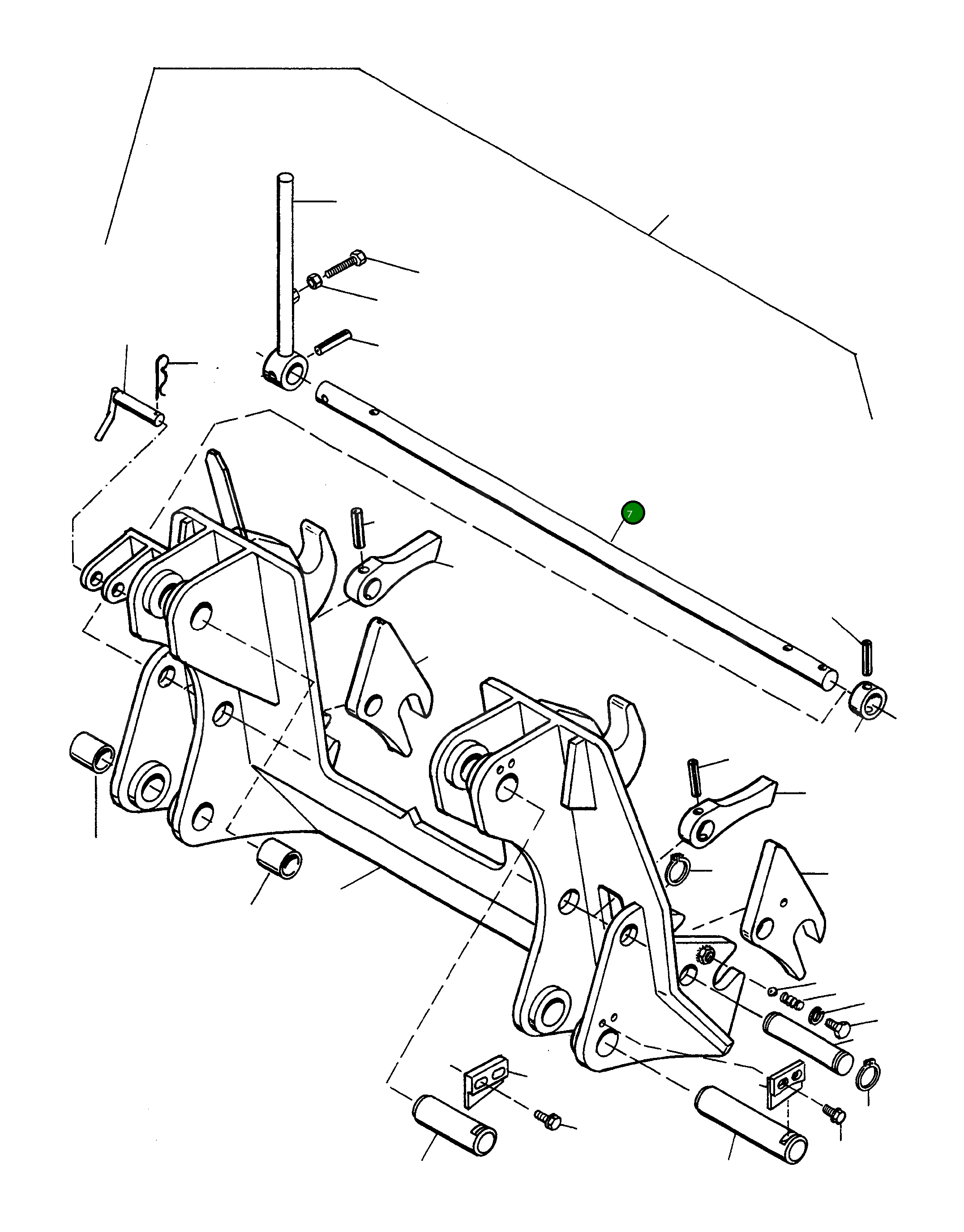 7