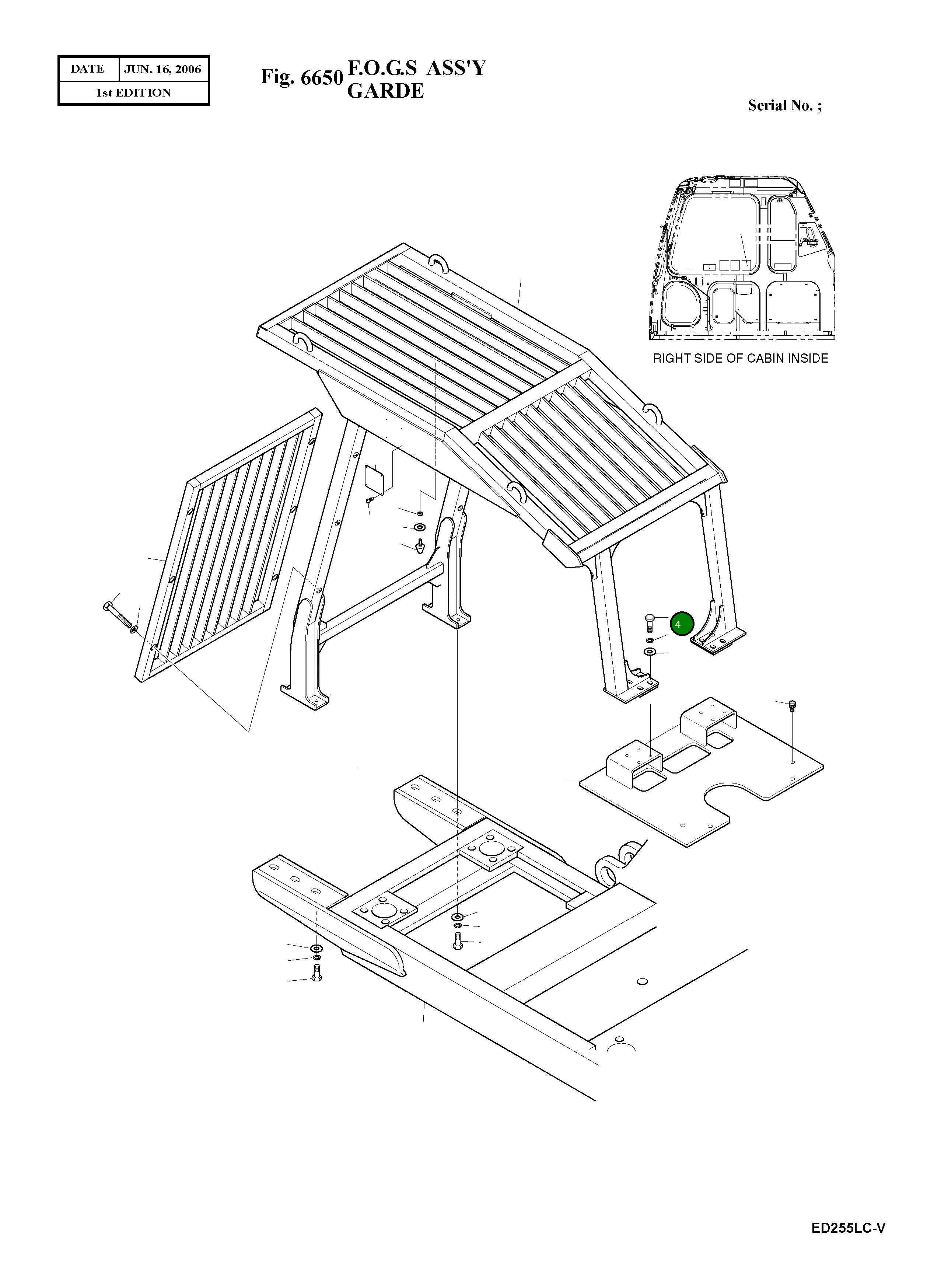 | DATE | JUN. 16, 2006 |
|---|---|
| 1st EDITION | |

Fig. 6650 F.O.G.S ASS'Y
GARDE

Serial No. ;

RIGHT SIDE OF CABIN INSIDE

4

ED255LC-V