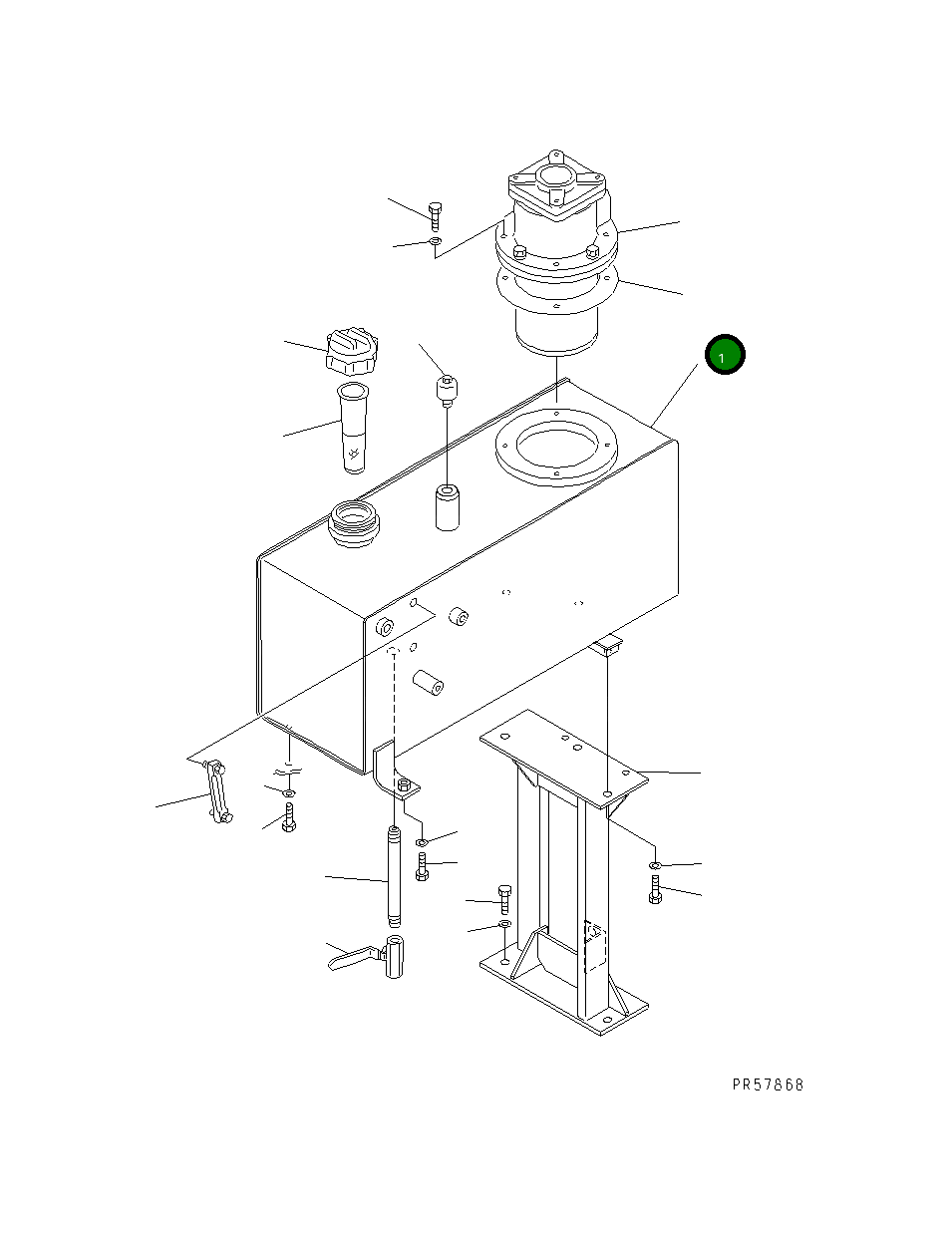 1

PR57868