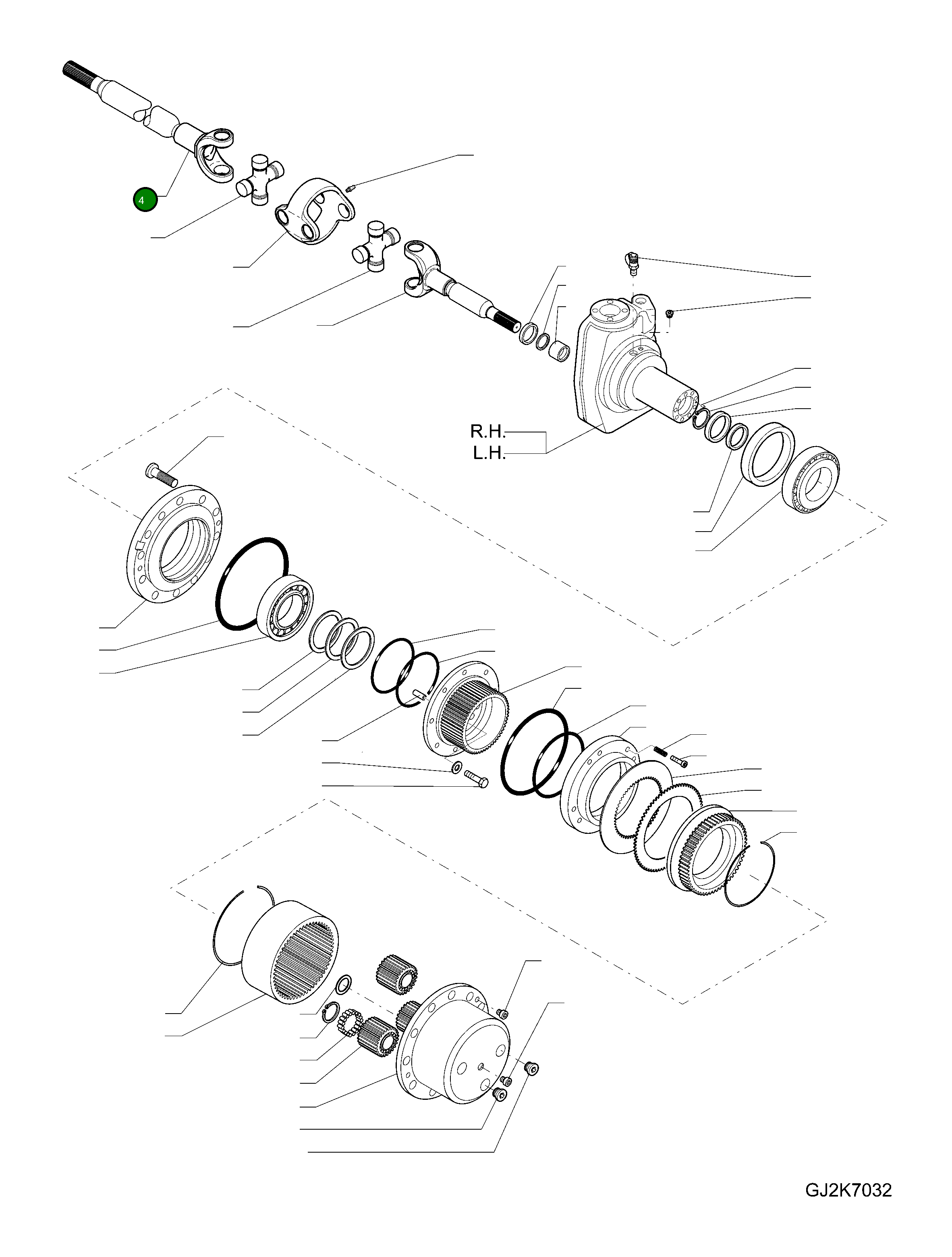 4

R.H.
L.H.

GJ2K7032