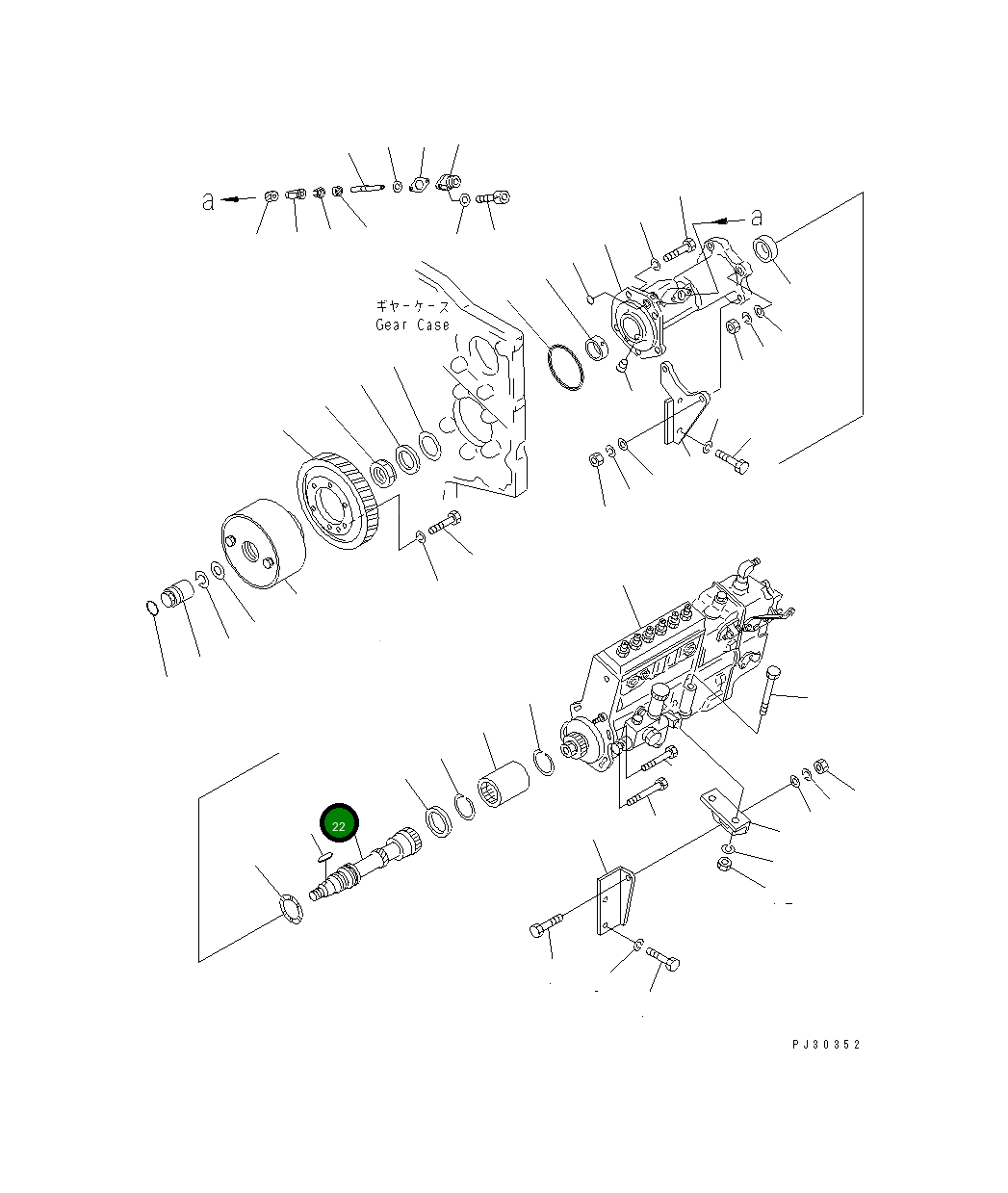 a

a

ギヤーケース
Gear Case

22

PJ30352