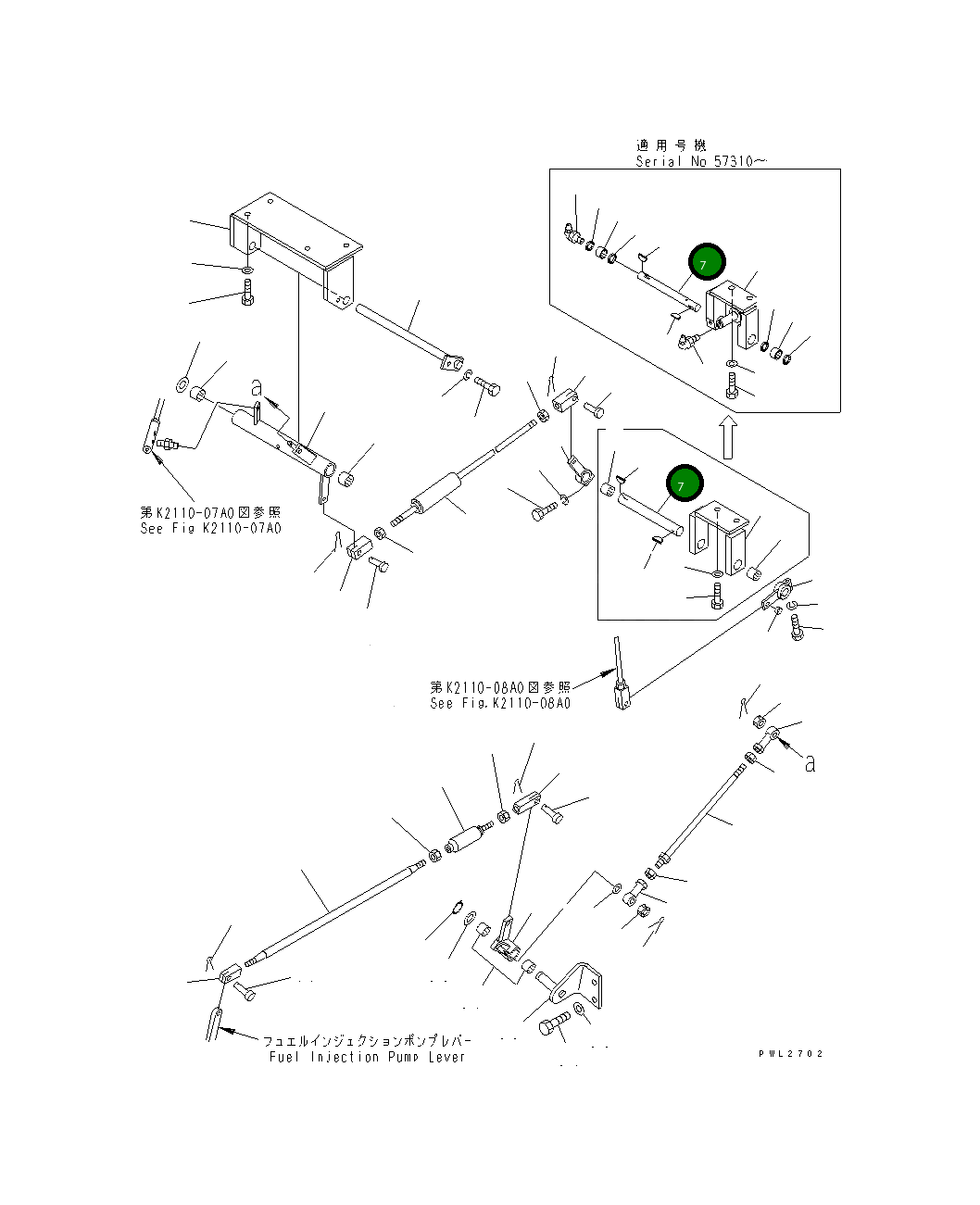 適用号機
Serial No 57310～

7

a

第K2110-07A0図参照
See Fig K2110-07A0

7

第K2110-08A0図参照
See Fig.K2110-08A0

a

フュエルインジェクションポンプレバー
Fuel Injection Pump Lever

PWL2702