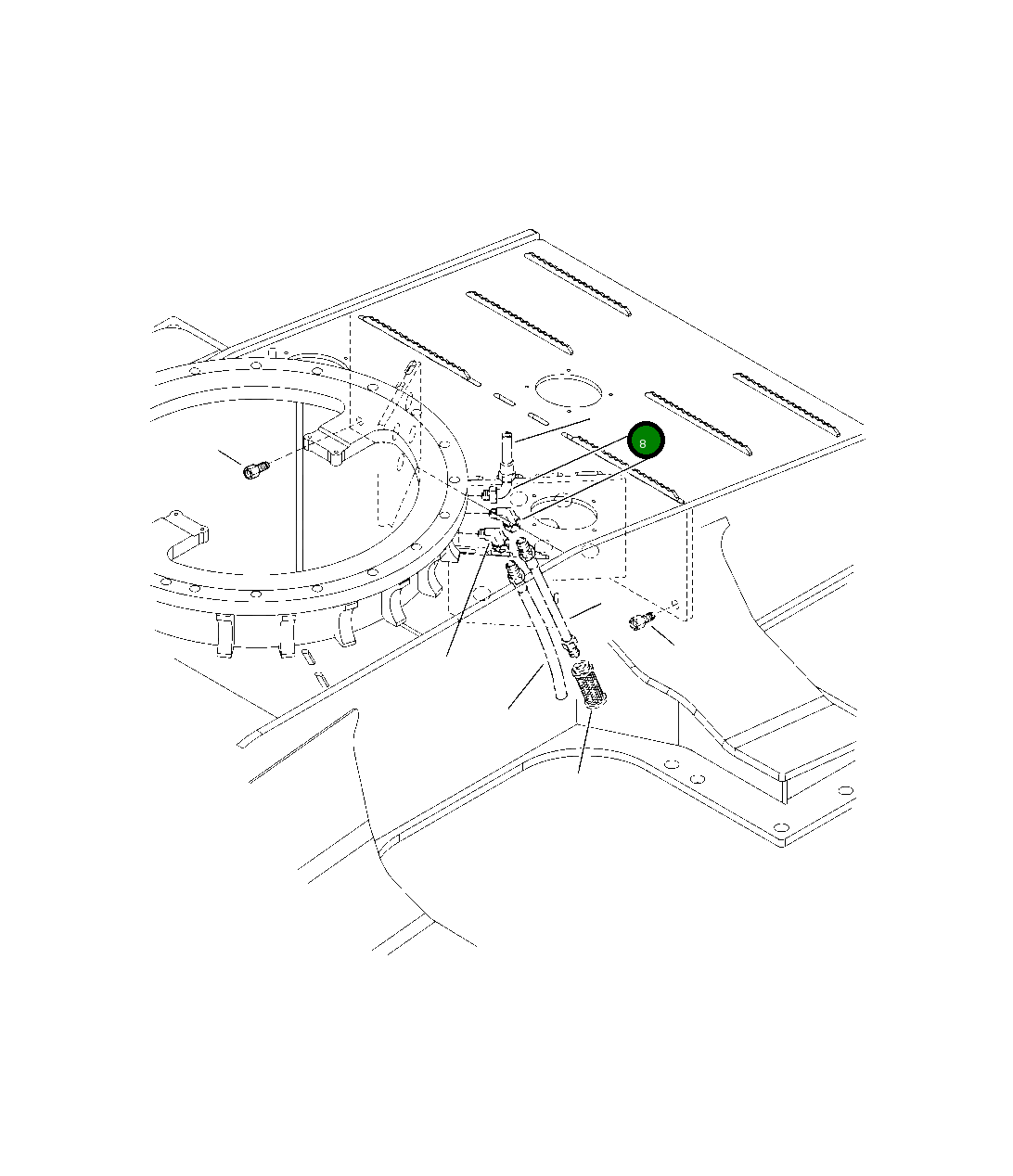 8