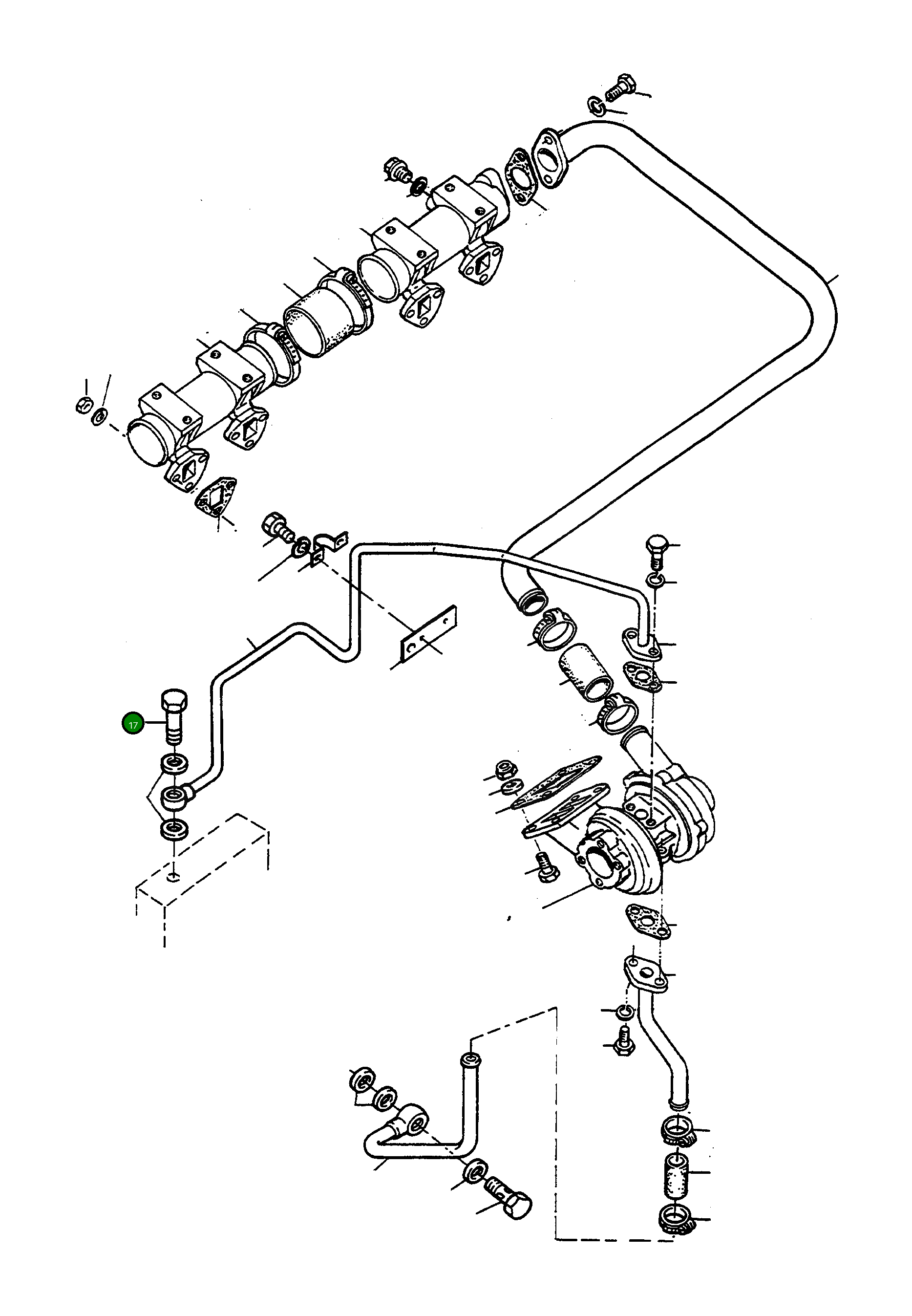 17