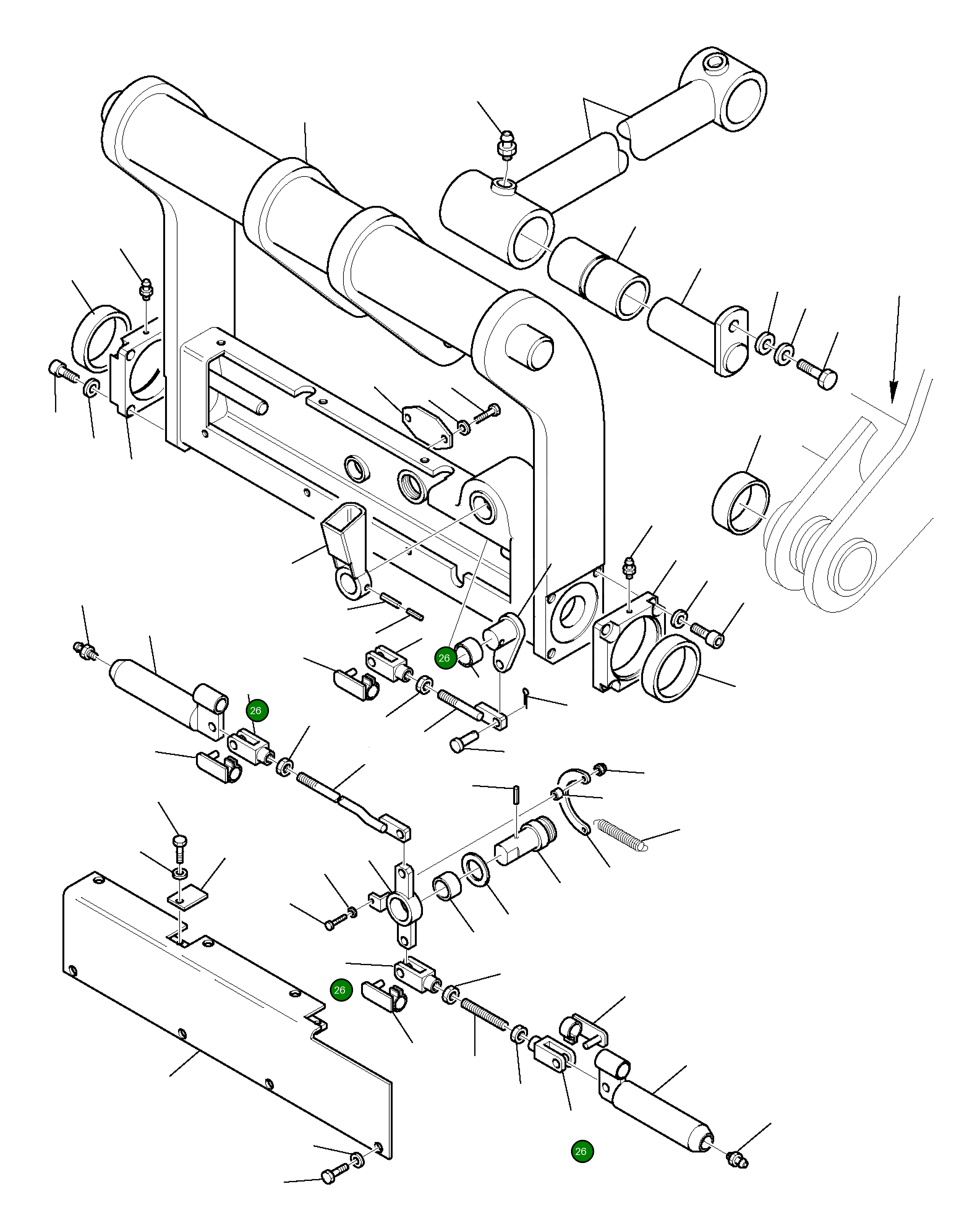 26
26
26
26