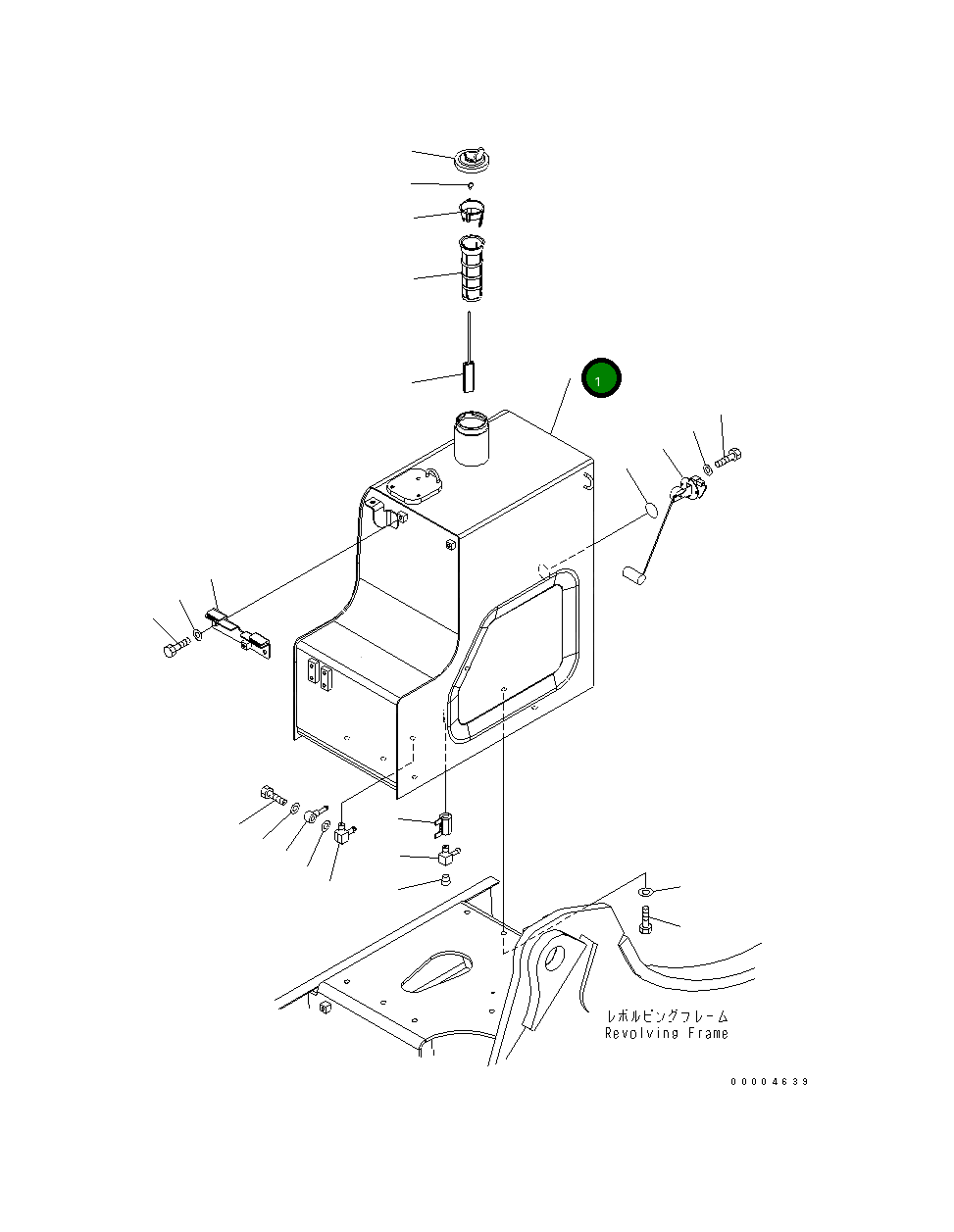 1

レボルビングフレーム
Revolving Frame

00004639