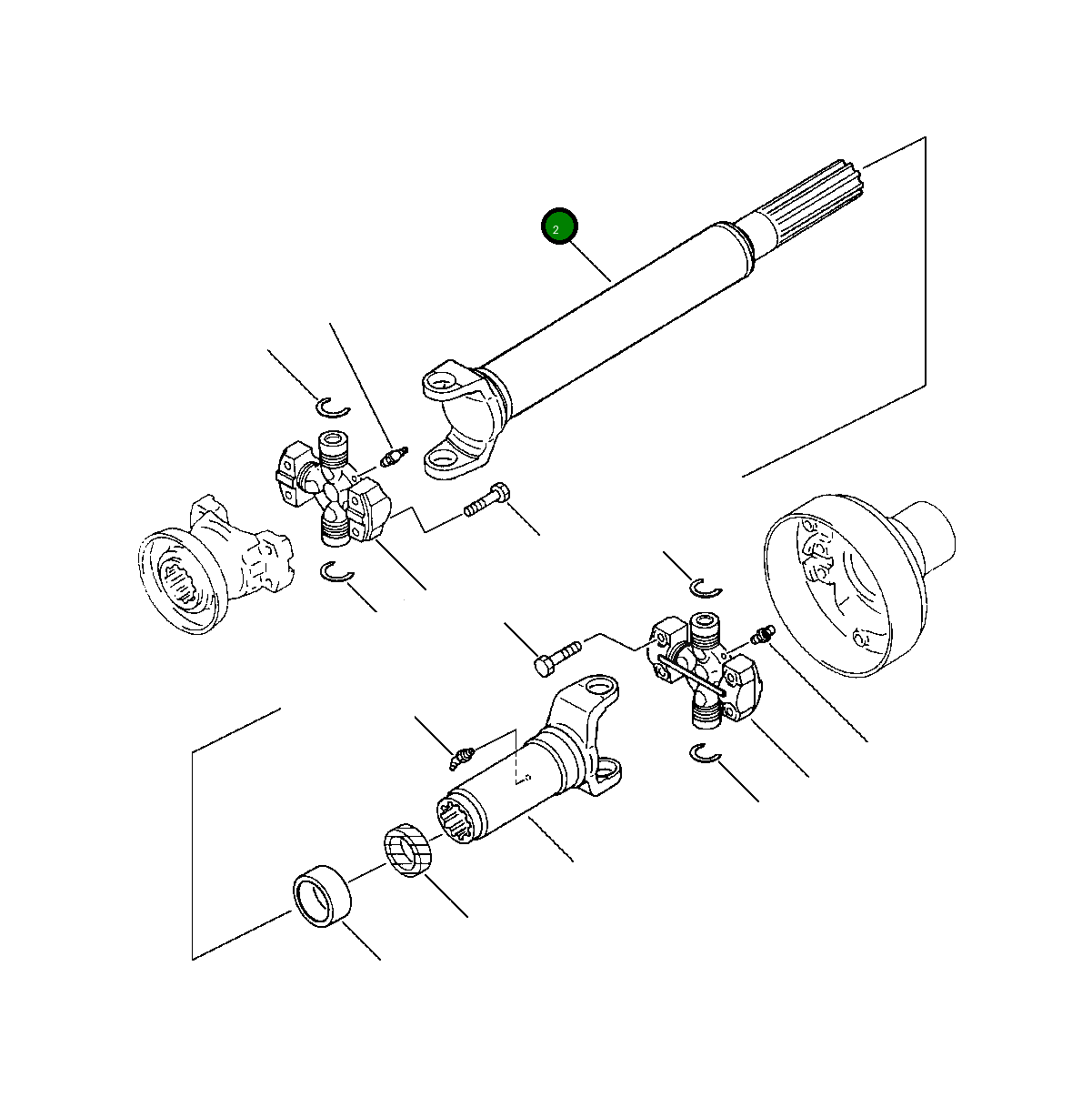 2