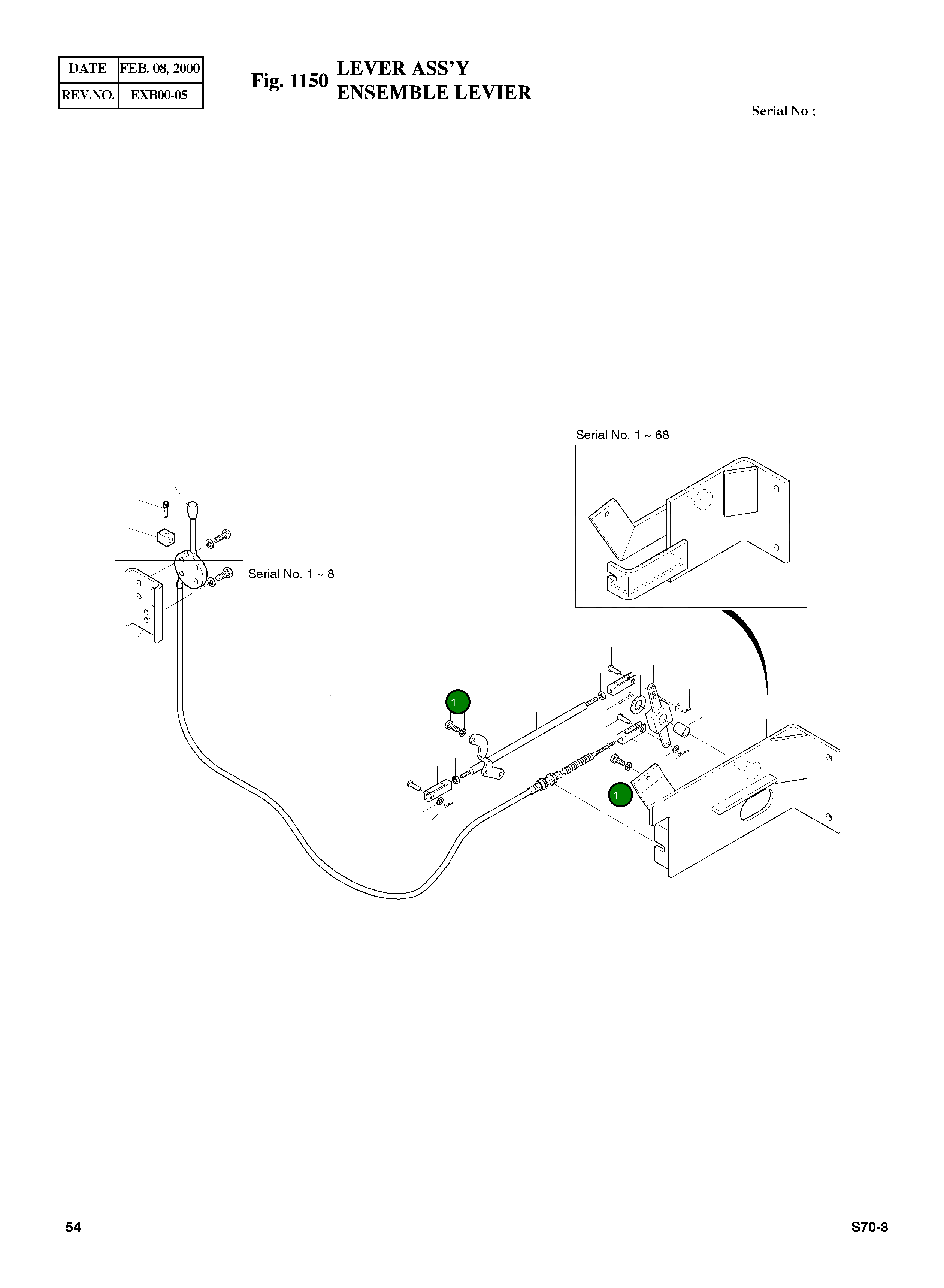 | DATE | FEB. 08, 2000 |
|---|---|
| REV.NO. | EXB00-05 |

Fig. 1150 LEVER ASS'Y
ENSEMBLE LEVIER

Serial No ;

Serial No. 1 ~ 68

Serial No. 1 ~ 8

1

1

54

S70-3