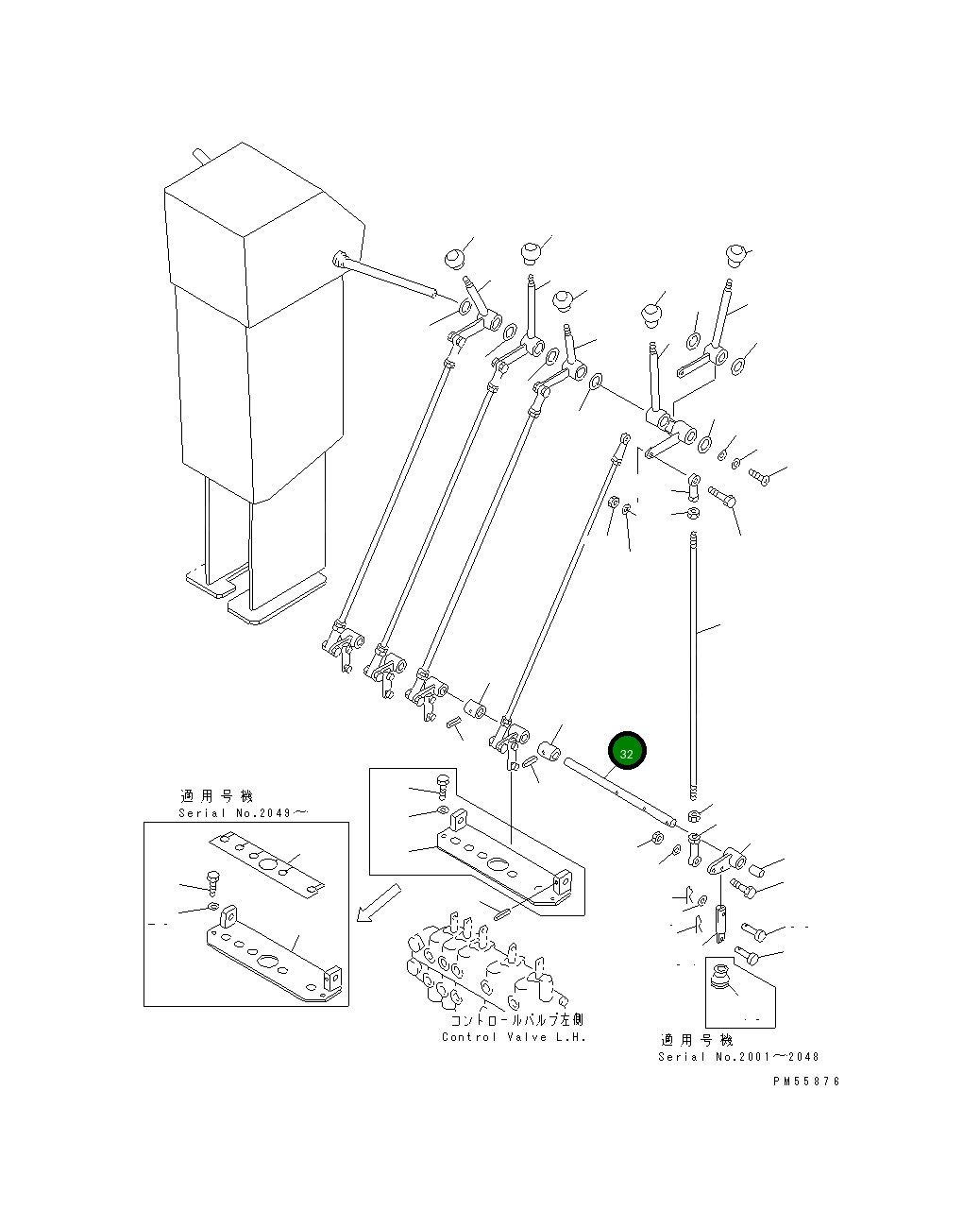 32

適用号機
Serial No.2049～

コントロールバルブ左側
Control Valve L.H.

適用号機
Serial No.2001～2048

PM55876