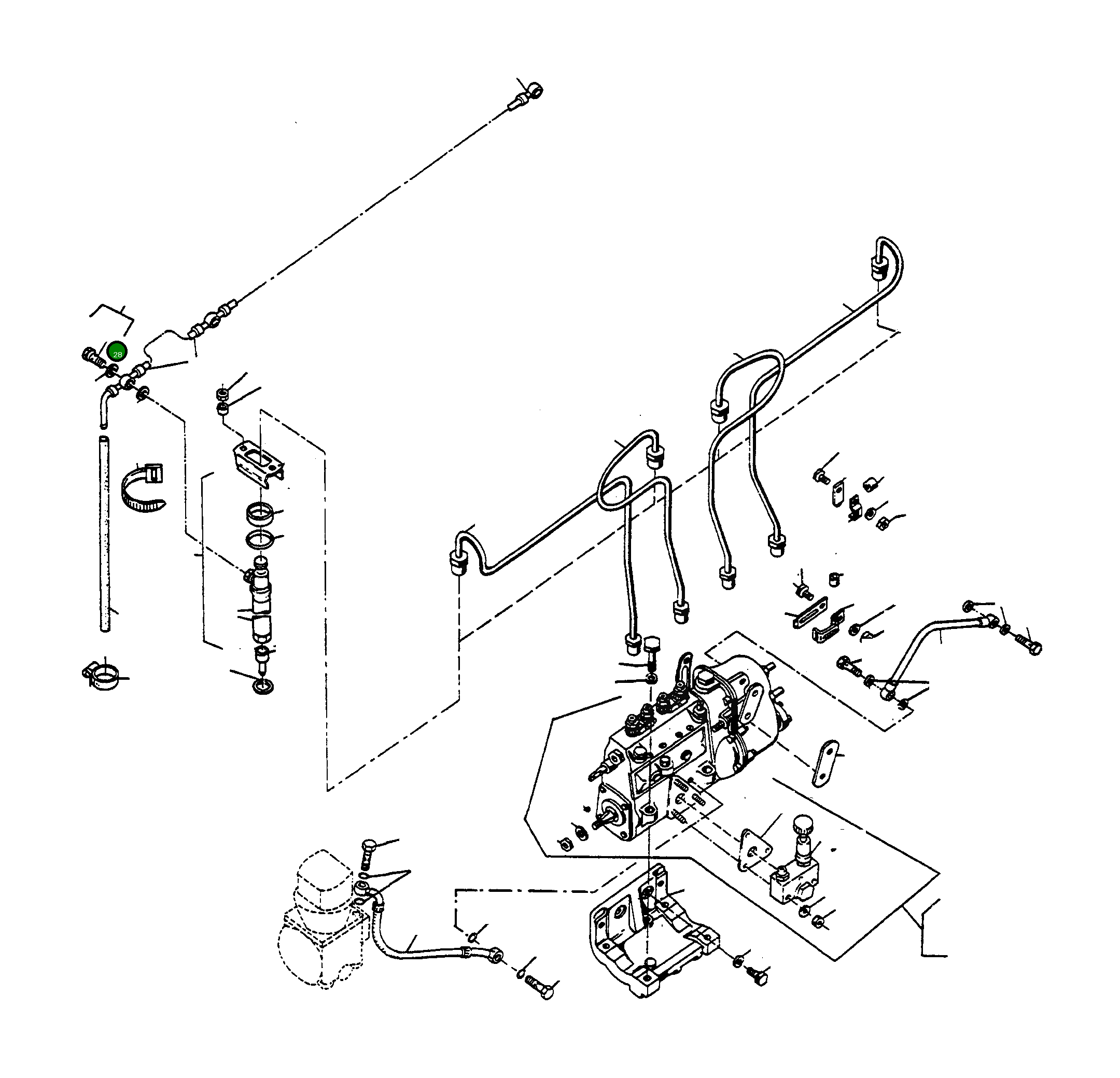 28