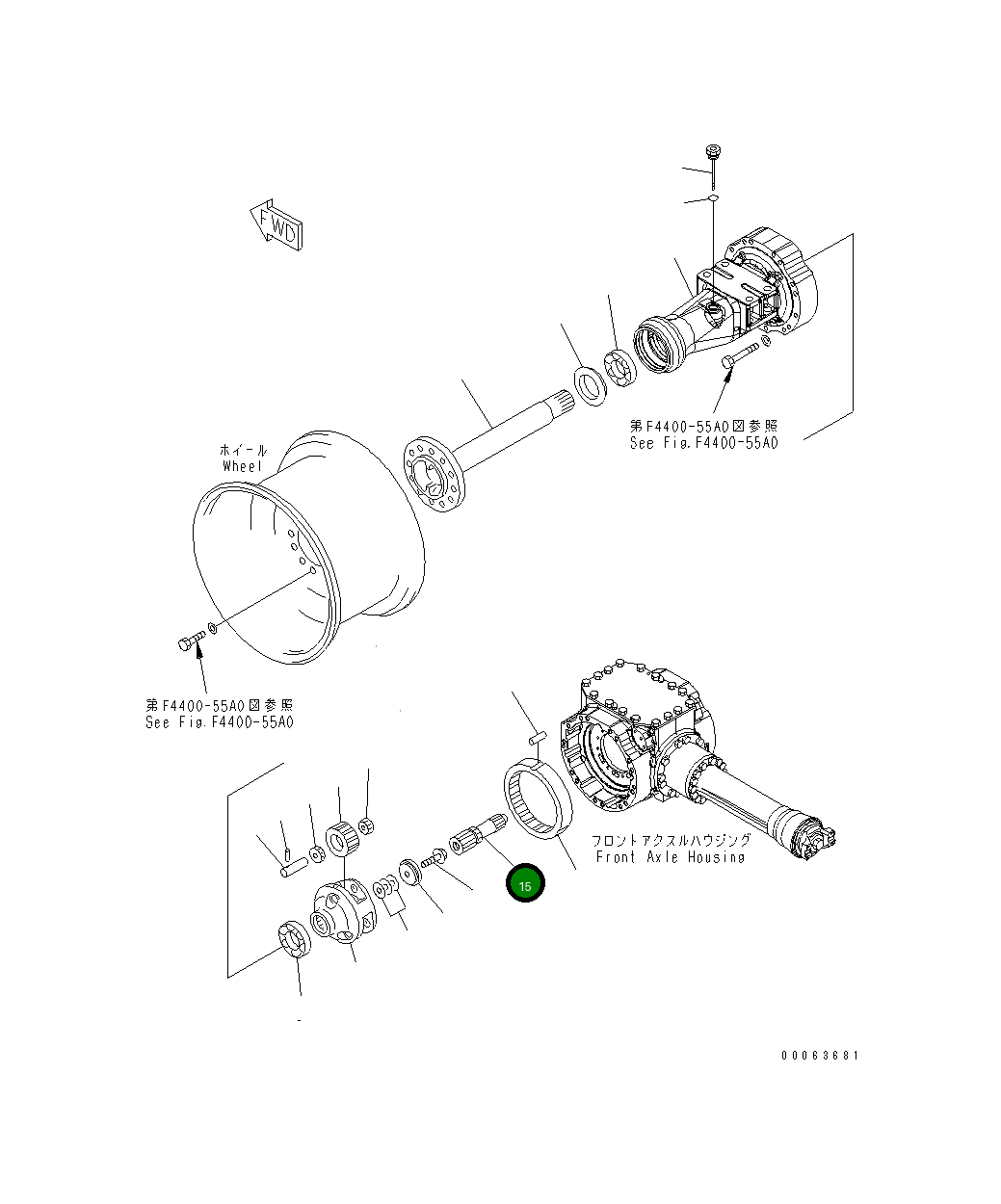 FWD

第F4400-55A0図参照
See Fig.F4400-55A0

ホイール
Wheel

第F4400-55A0図参照
See Fig.F4400-55A0

フロントアクスルハウジング
Front Axle Housing

15

00063681