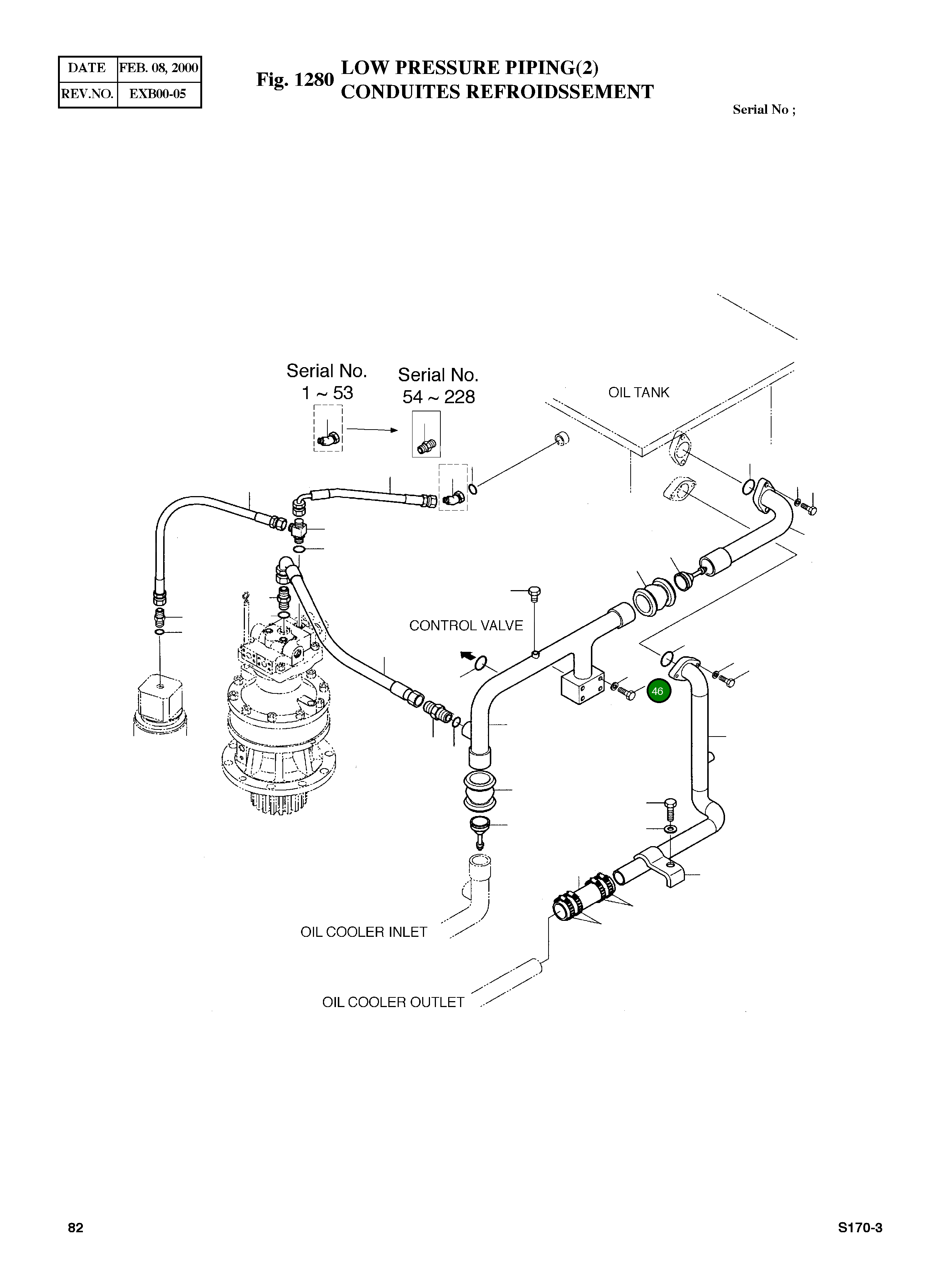 | DATE | FEB. 08, 2000 |
|---|---|
| REV.NO. | EXB00-05 |

Fig. 1280 LOW PRESSURE PIPING(2)
CONDUITES REFROIDSSEMENT

Serial No ;

Serial No. 1 ~ 53

Serial No. 54 ~ 228

OIL TANK

CONTROL VALVE

46

OIL COOLER INLET

OIL COOLER OUTLET

82

S170-3