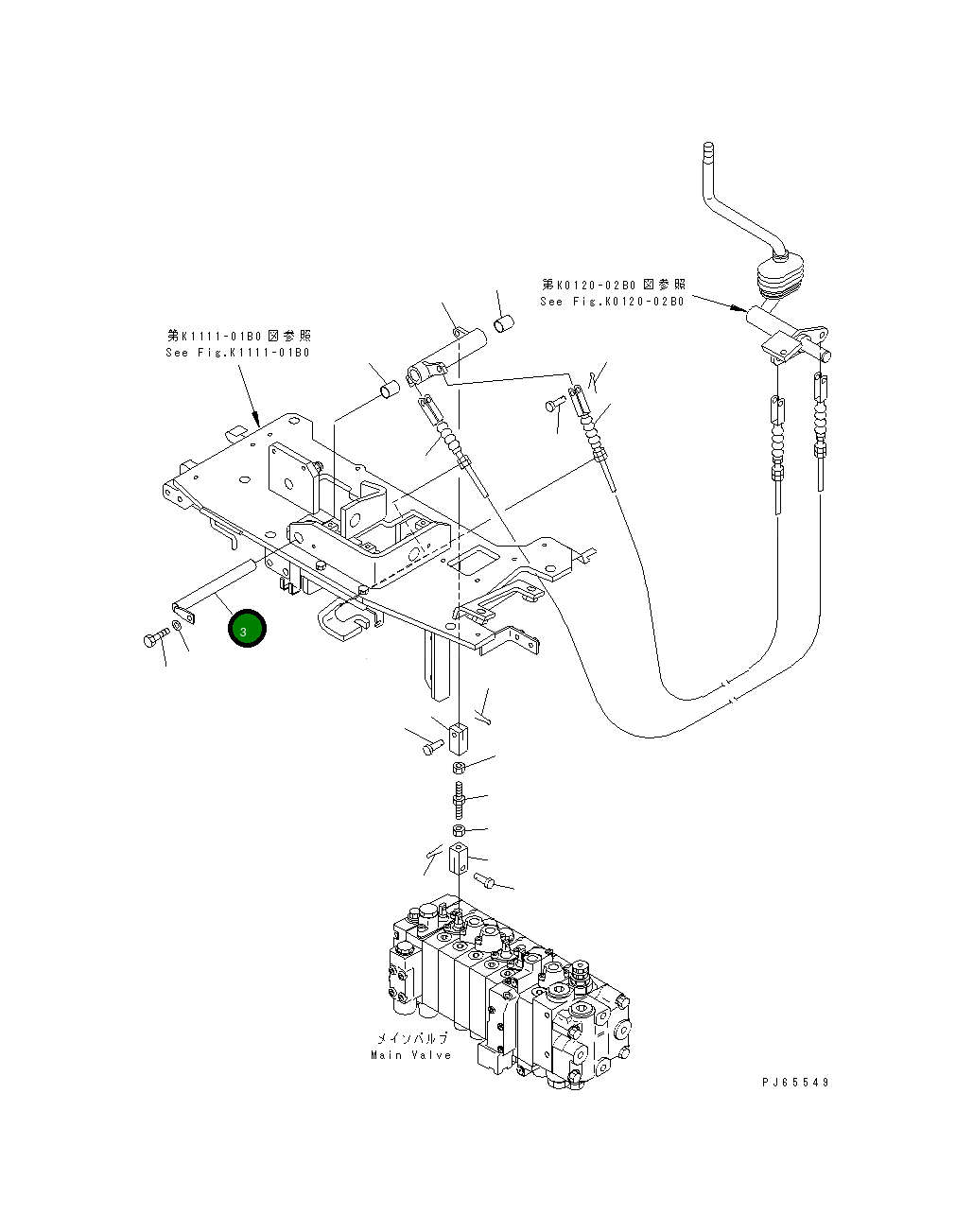 第K0120-02B0 図参照
See Fig.K0120-02B0

第K1111-01B0 図参照
See Fig.K1111-01B0

3

メインバルブ
Main Valve

PJ65549