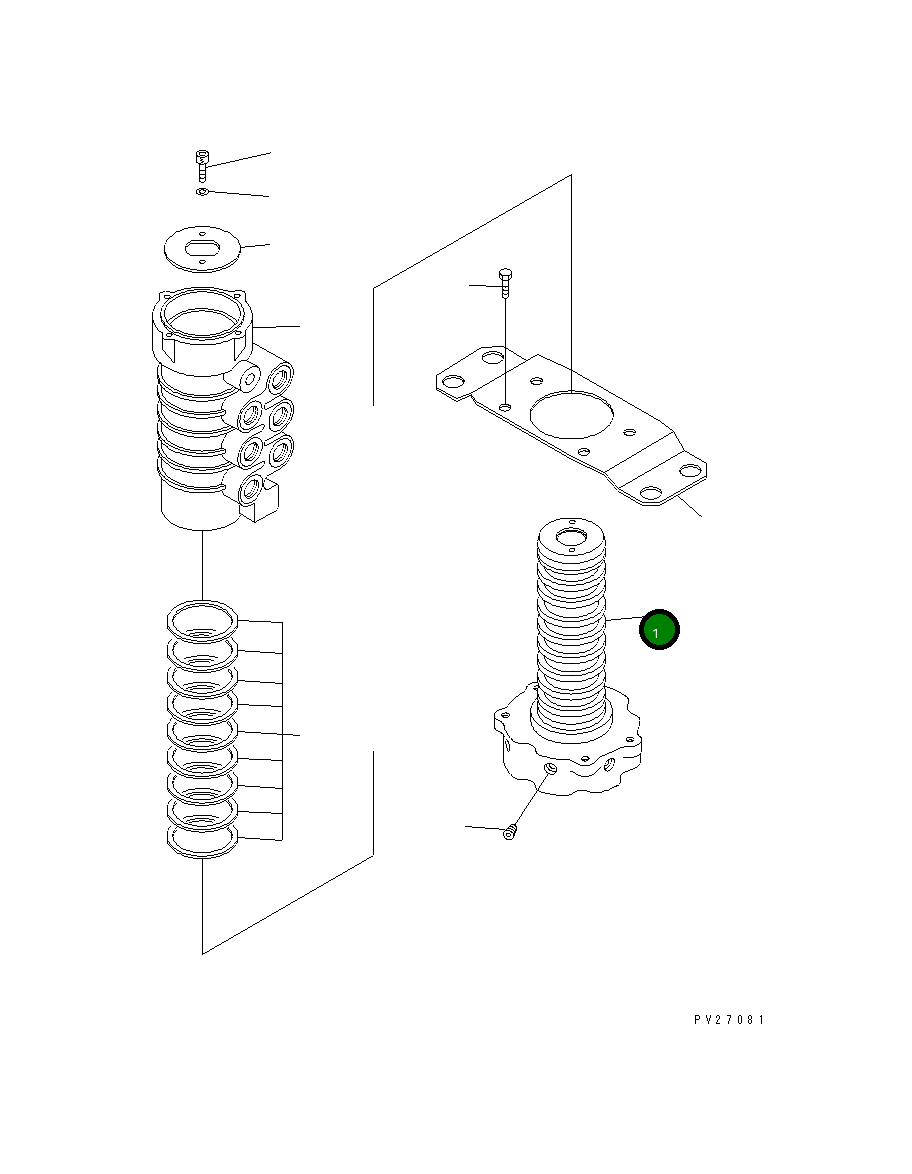 1

PV27081