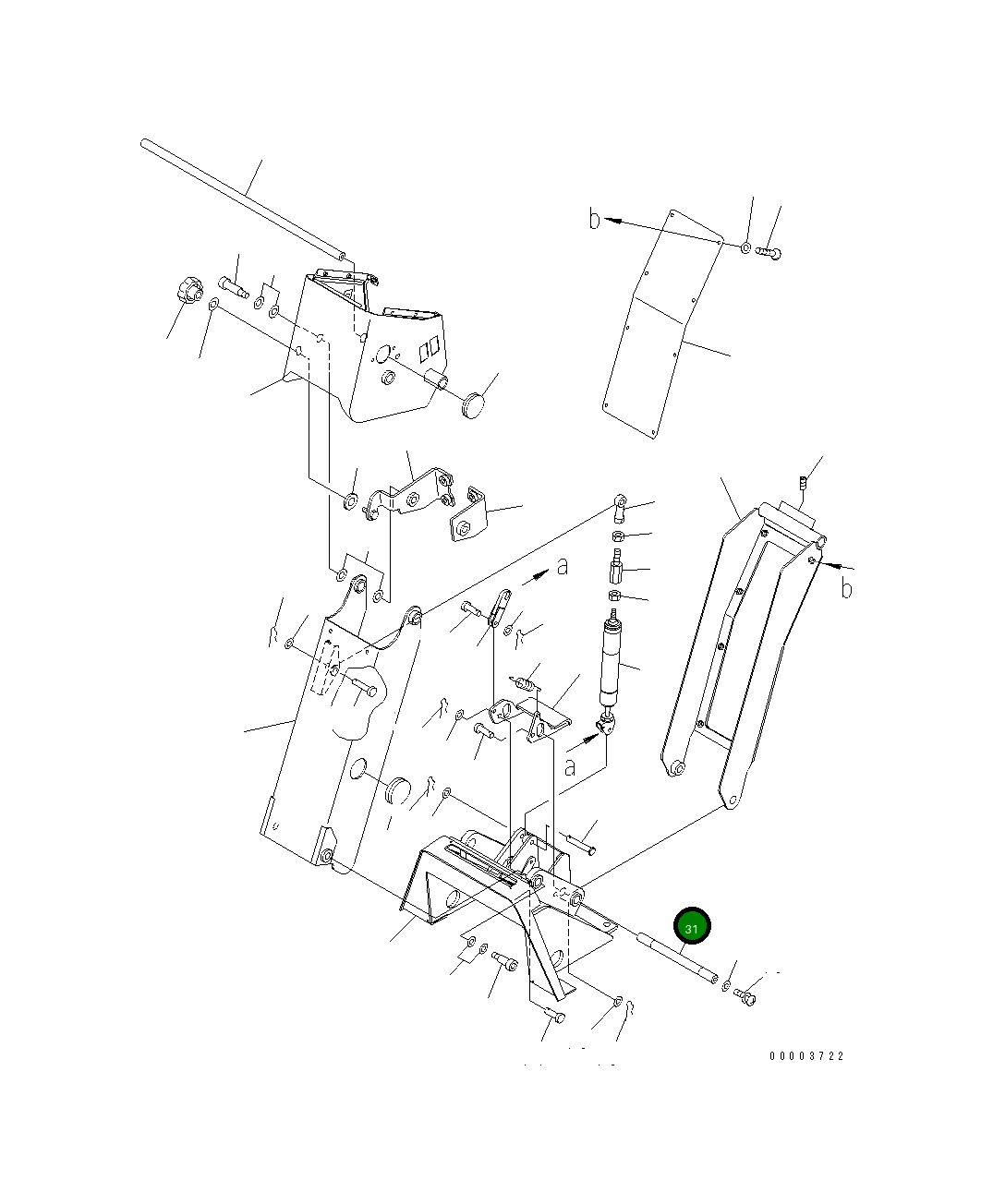 b

a

b

a

31

00003722