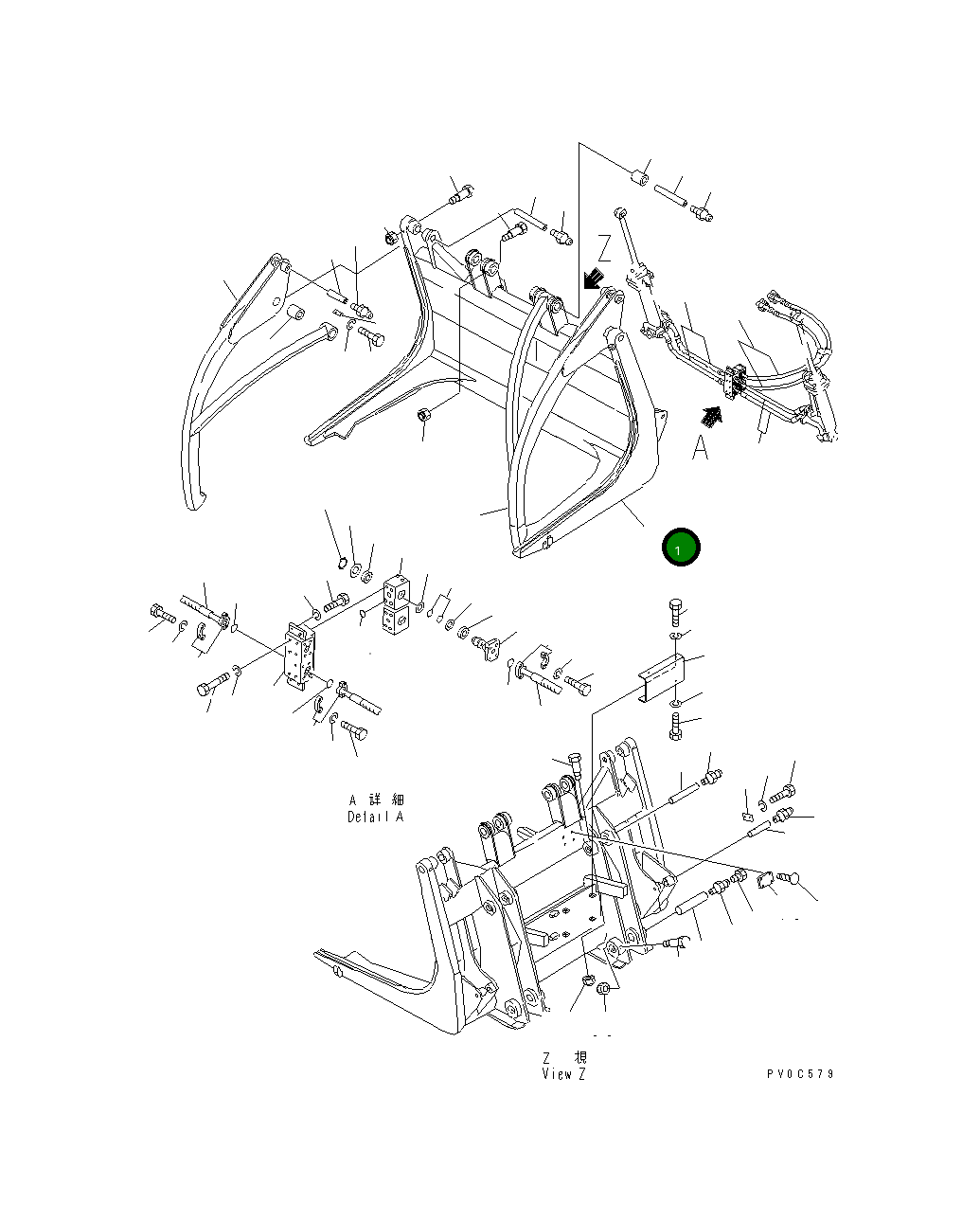 Z

A

1

A 詳 細
Detail A

Z 視
View Z

PV0C579