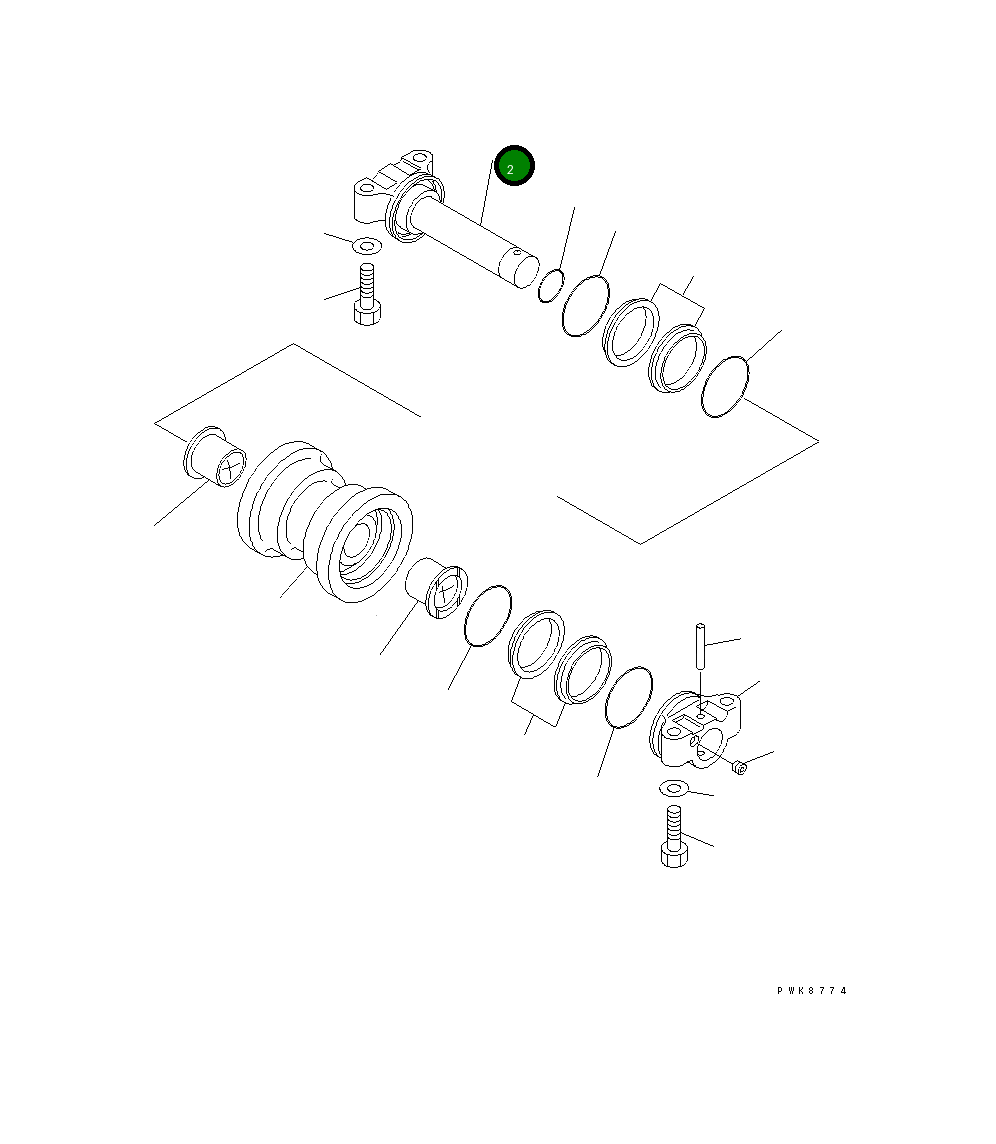 2

PWK8774