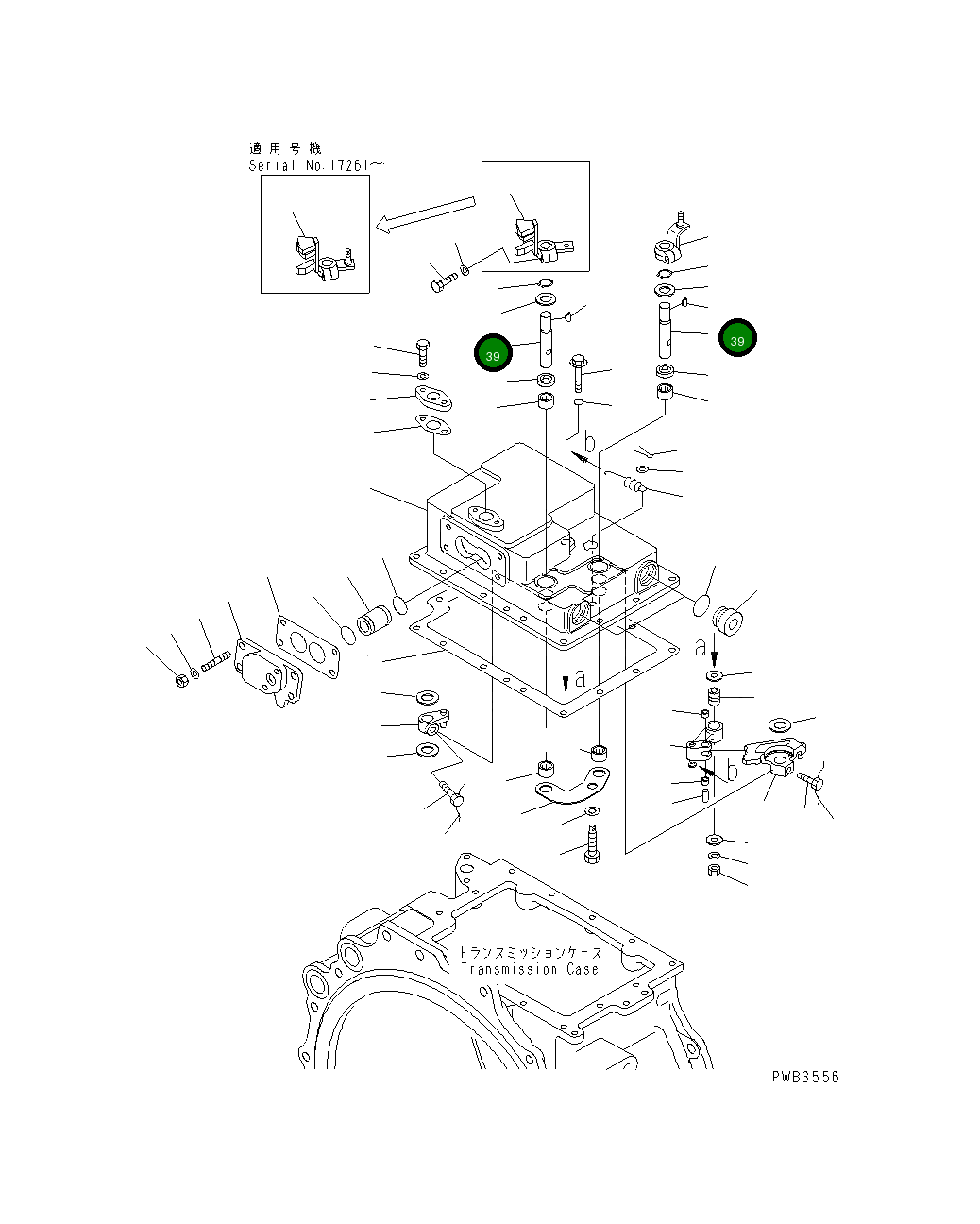 適用号機
Serial No.17261～

39

39

b

a

a

b

トランスミッションケース
Transmission Case

PWB3556