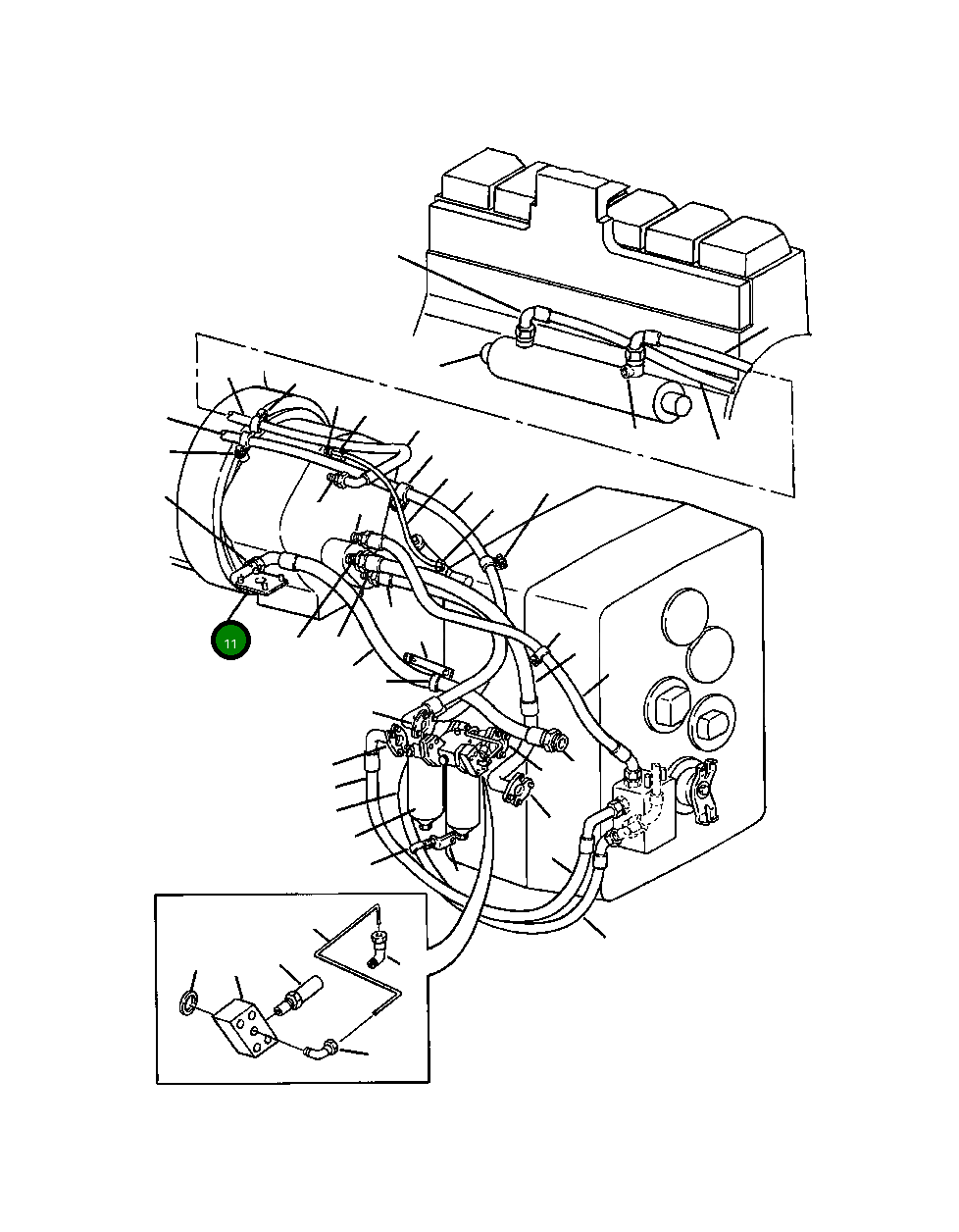 11