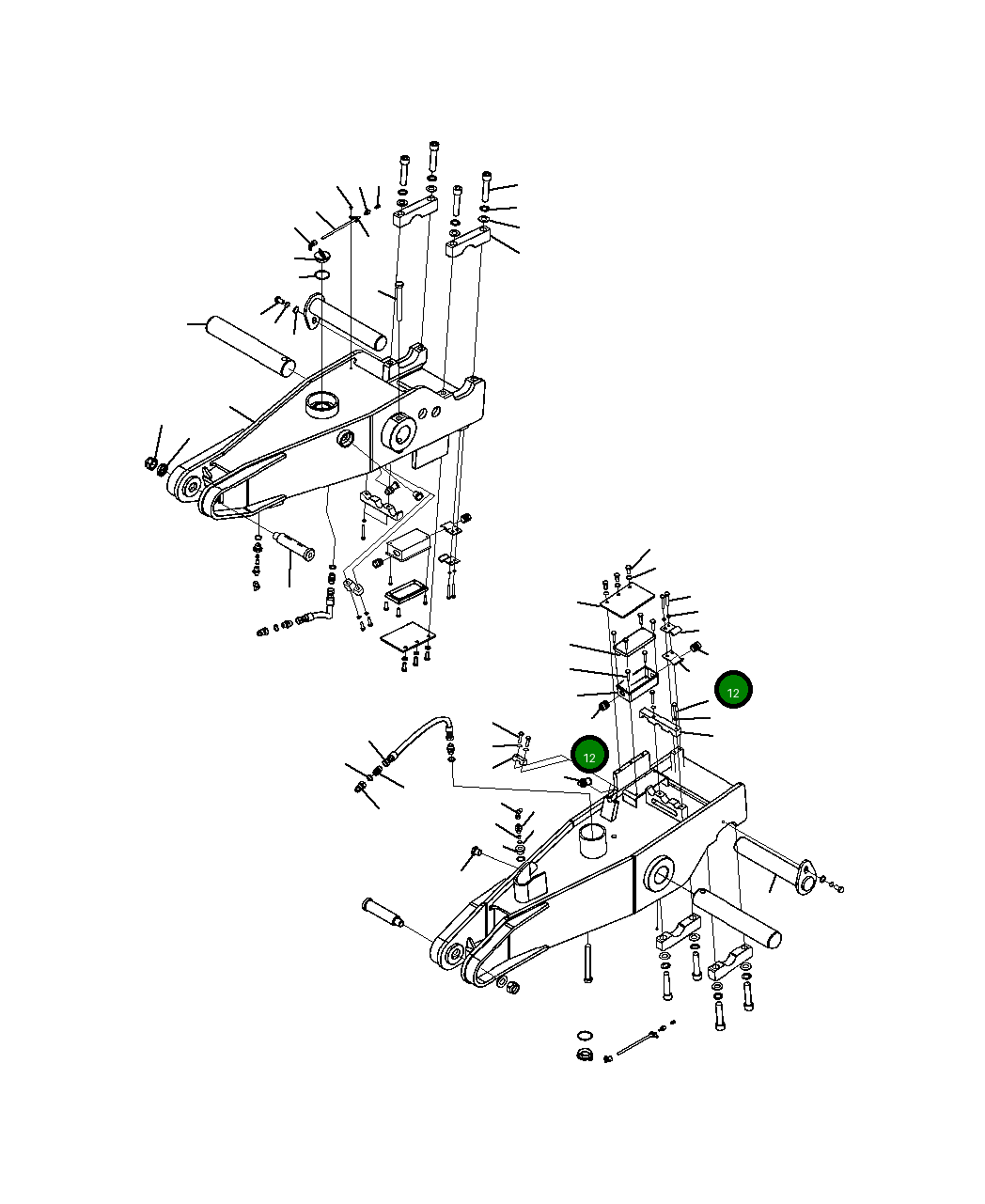 12

12