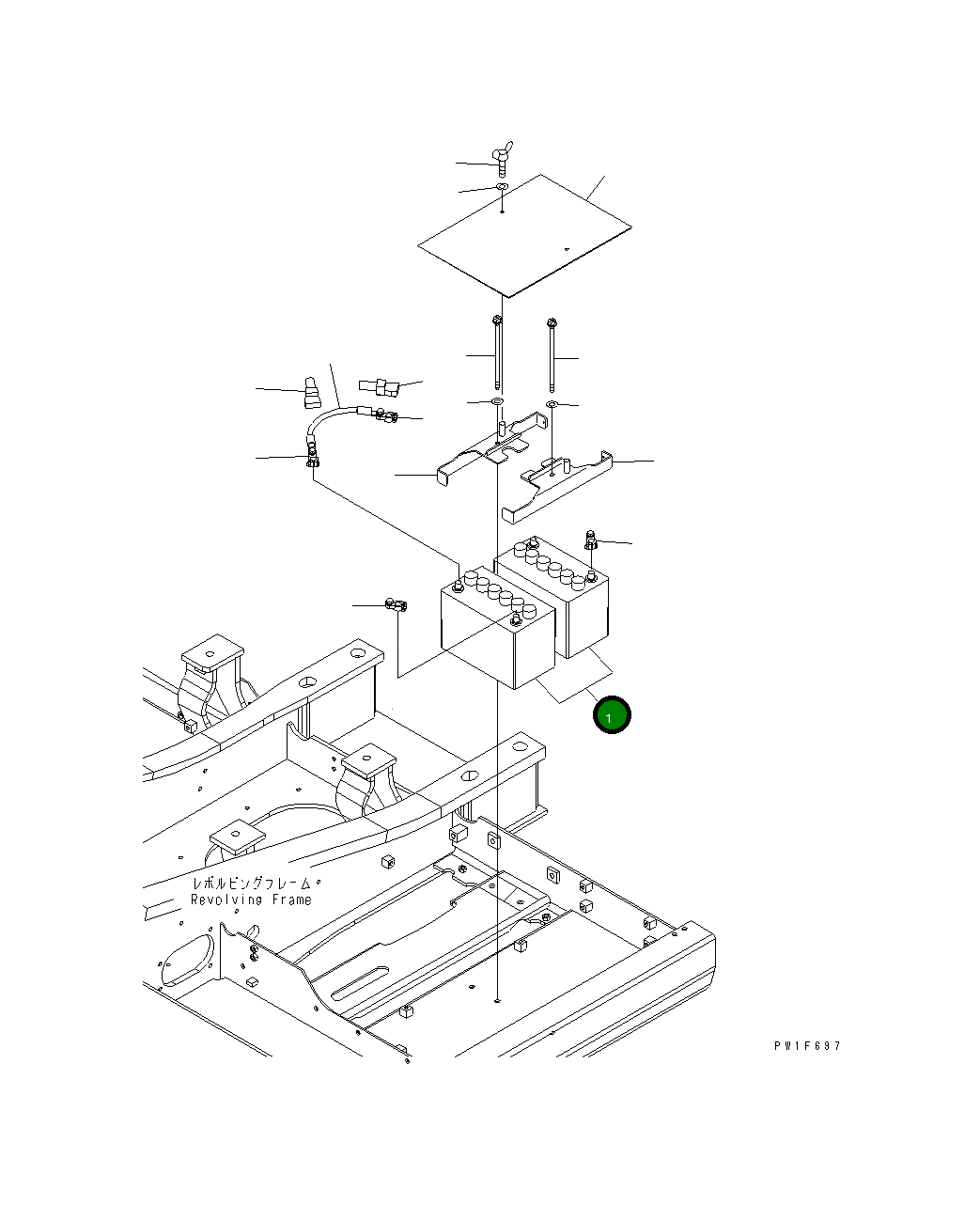 1

レボルビングフレーム。
Revolving Frame

PW1F697