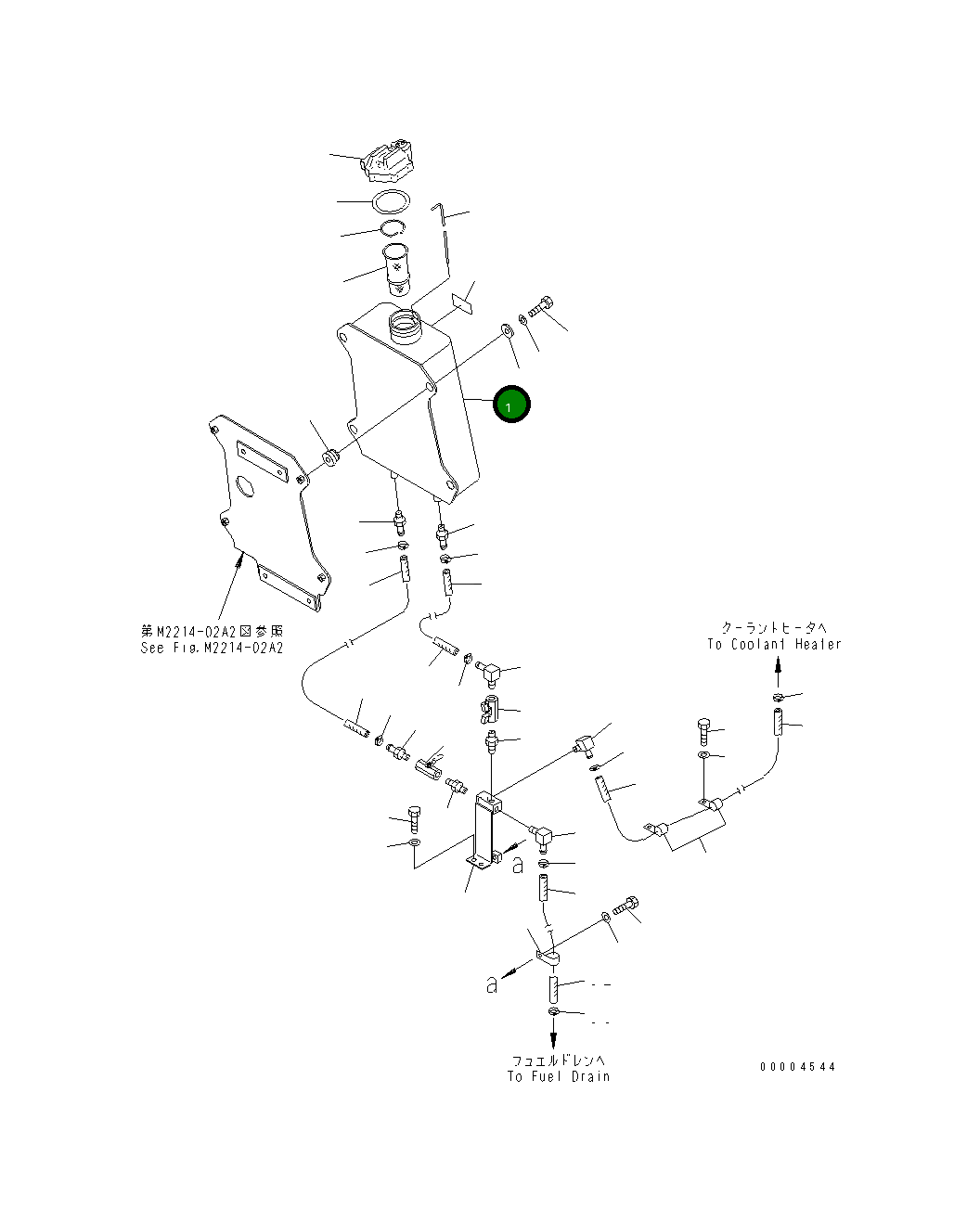 1

第M2214-02A2図参照
See Fig.M2214-02A2

クーラントヒータへ
To Coolant Heater

a

a

フュエルドレンへ
To Fuel Drain

00004544