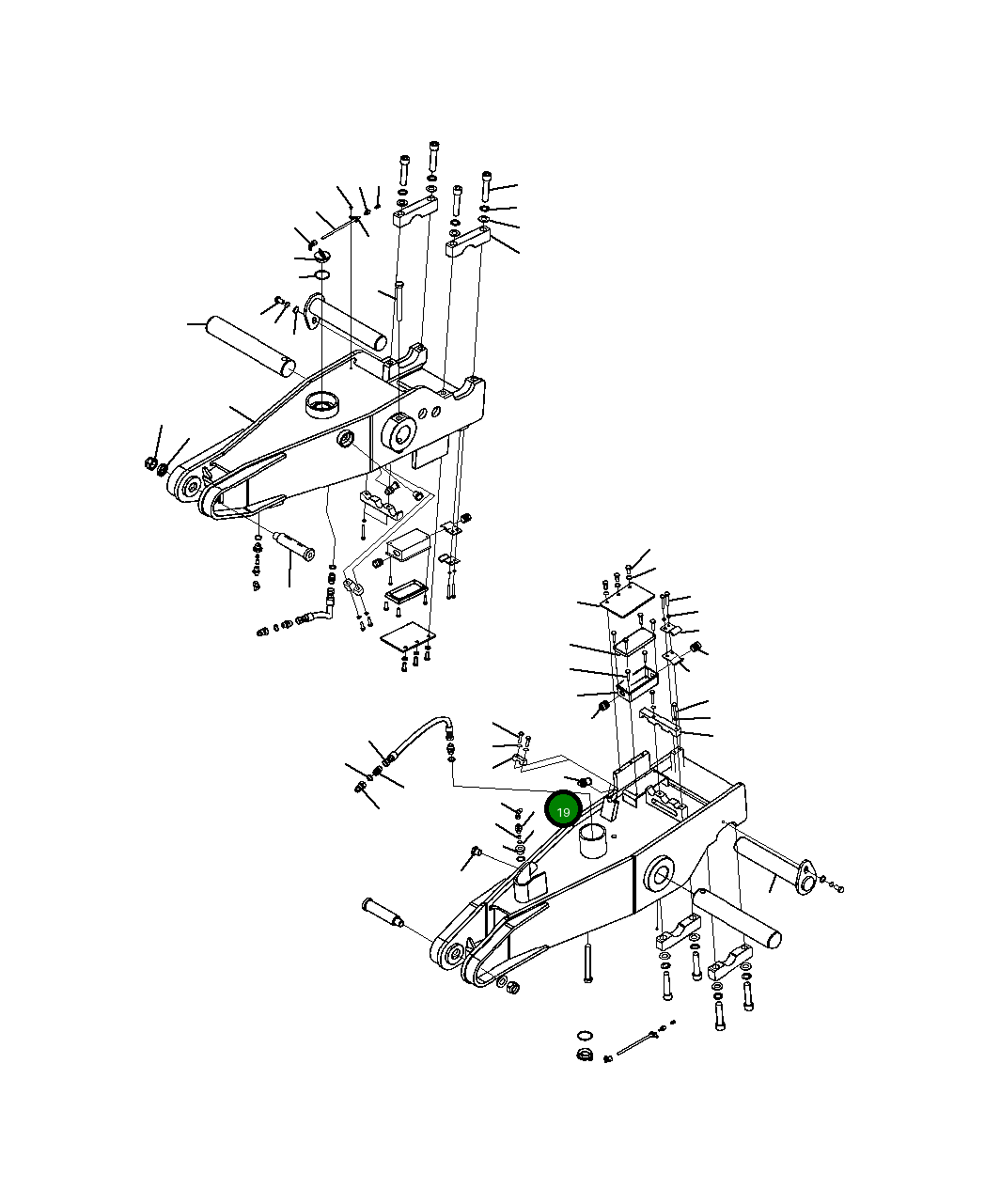 19