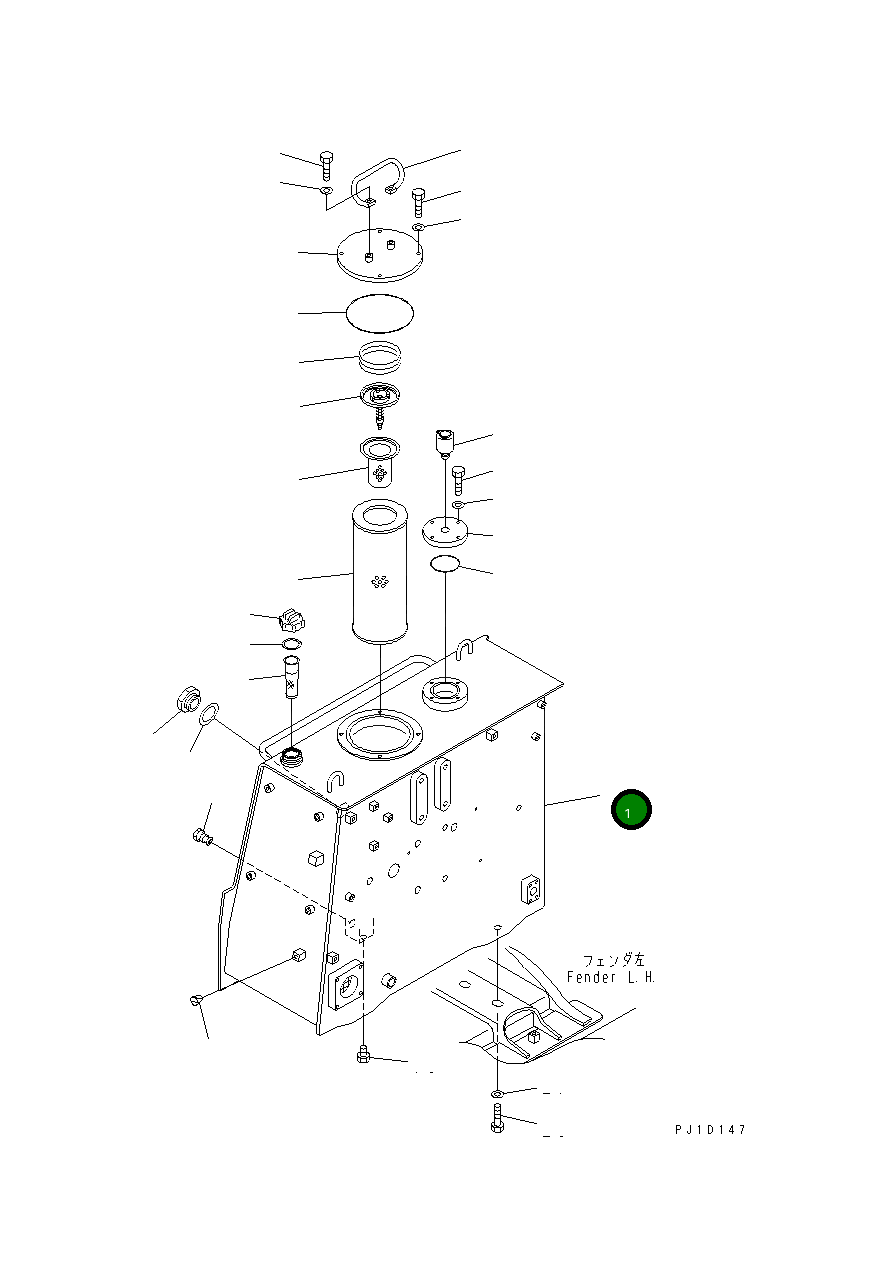 1

フェンダ左
Fender L.H.

PJ1D147