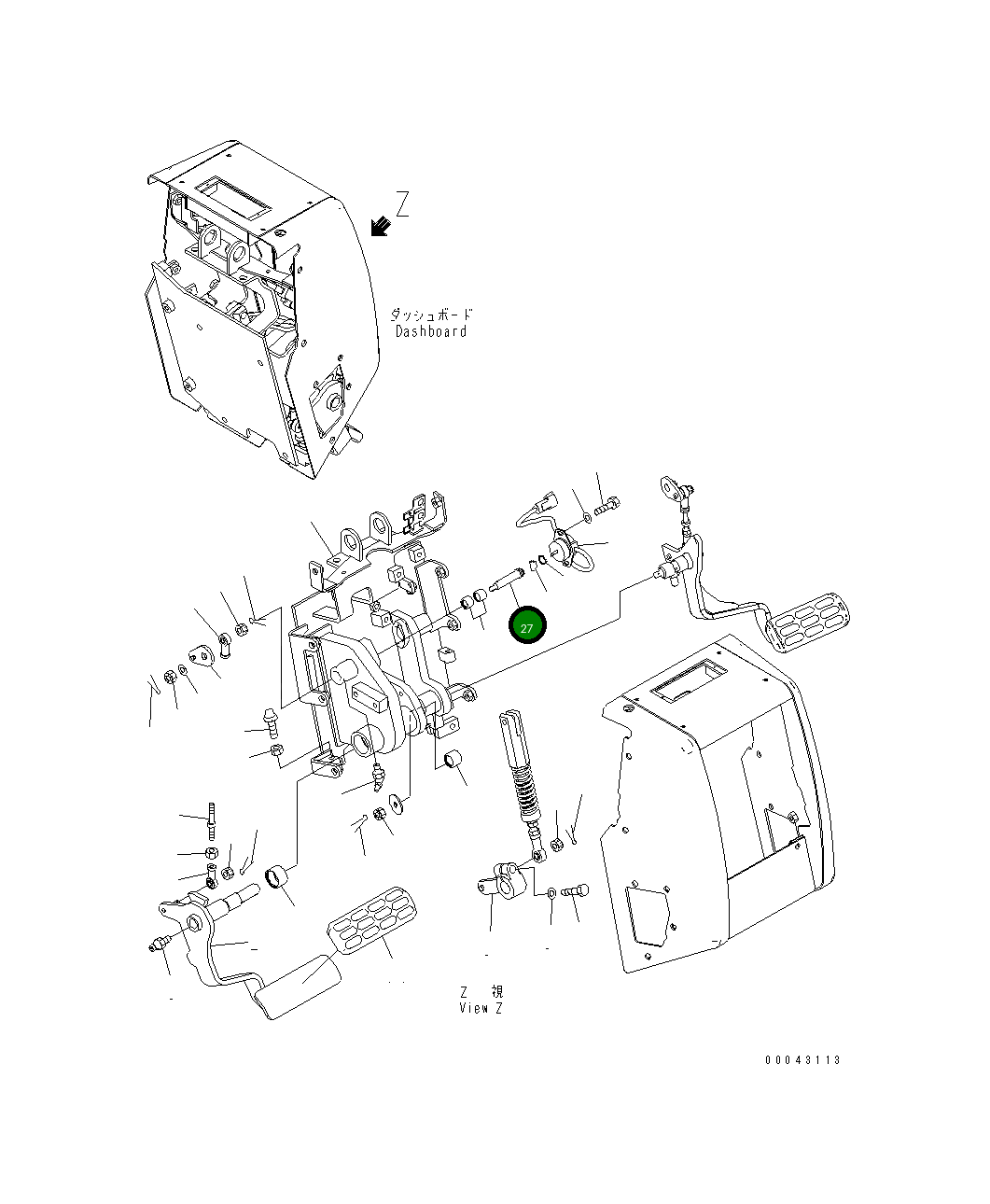 Z

ダッシュボード
Dashboard

27

Z 視
View Z

00043113