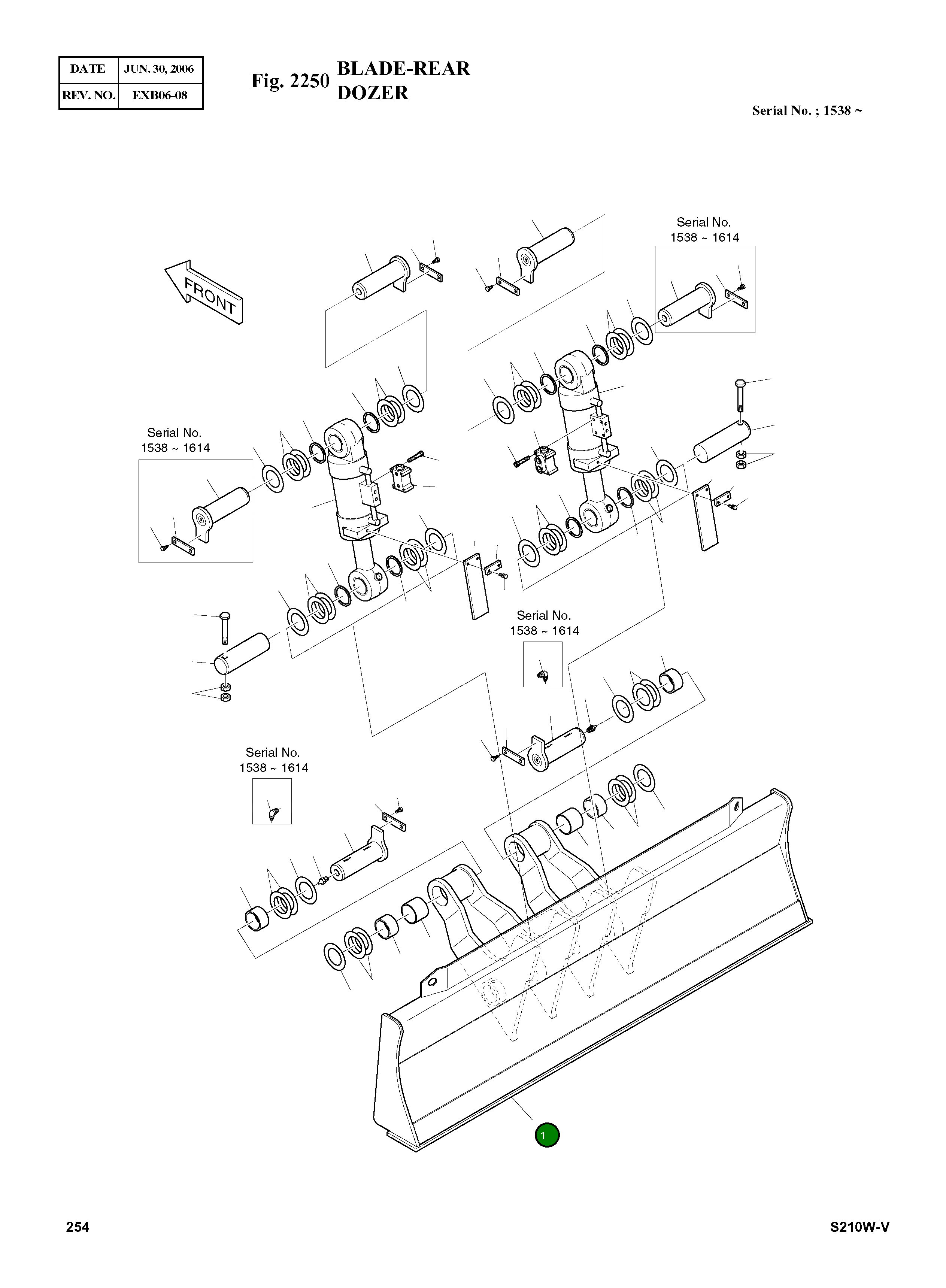 | DATE | JUN. 30, 2006 |
|---|---|
| REV. NO. | EXB06-08 |

Fig. 2250 BLADE-REAR DOZER

Serial No. ; 1538 ~

FRONT

Serial No. 1538 ~ 1614

Serial No. 1538 ~ 1614

Serial No. 1538 ~ 1614

Serial No. 1538 ~ 1614

1

254

S210W-V