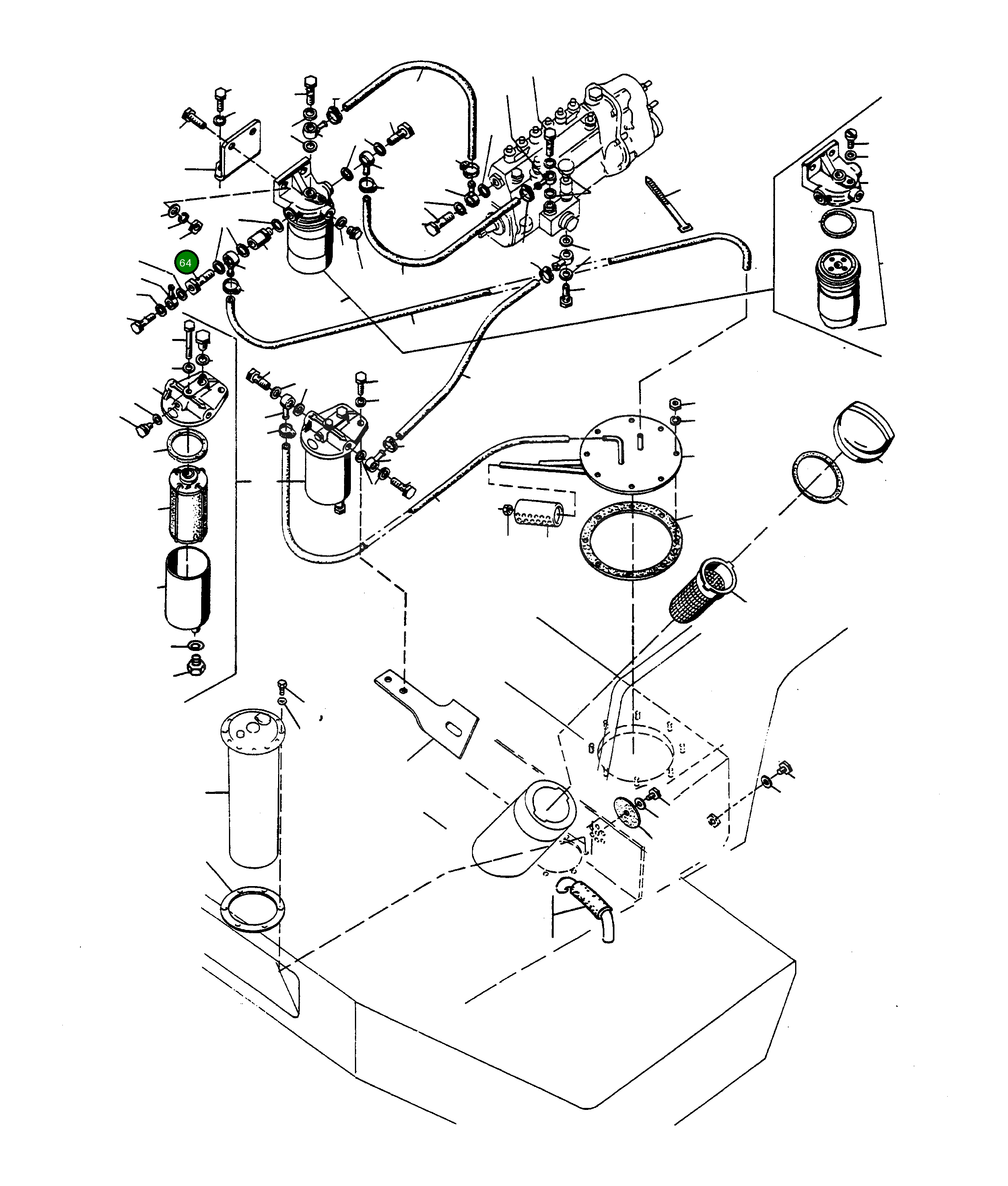 64