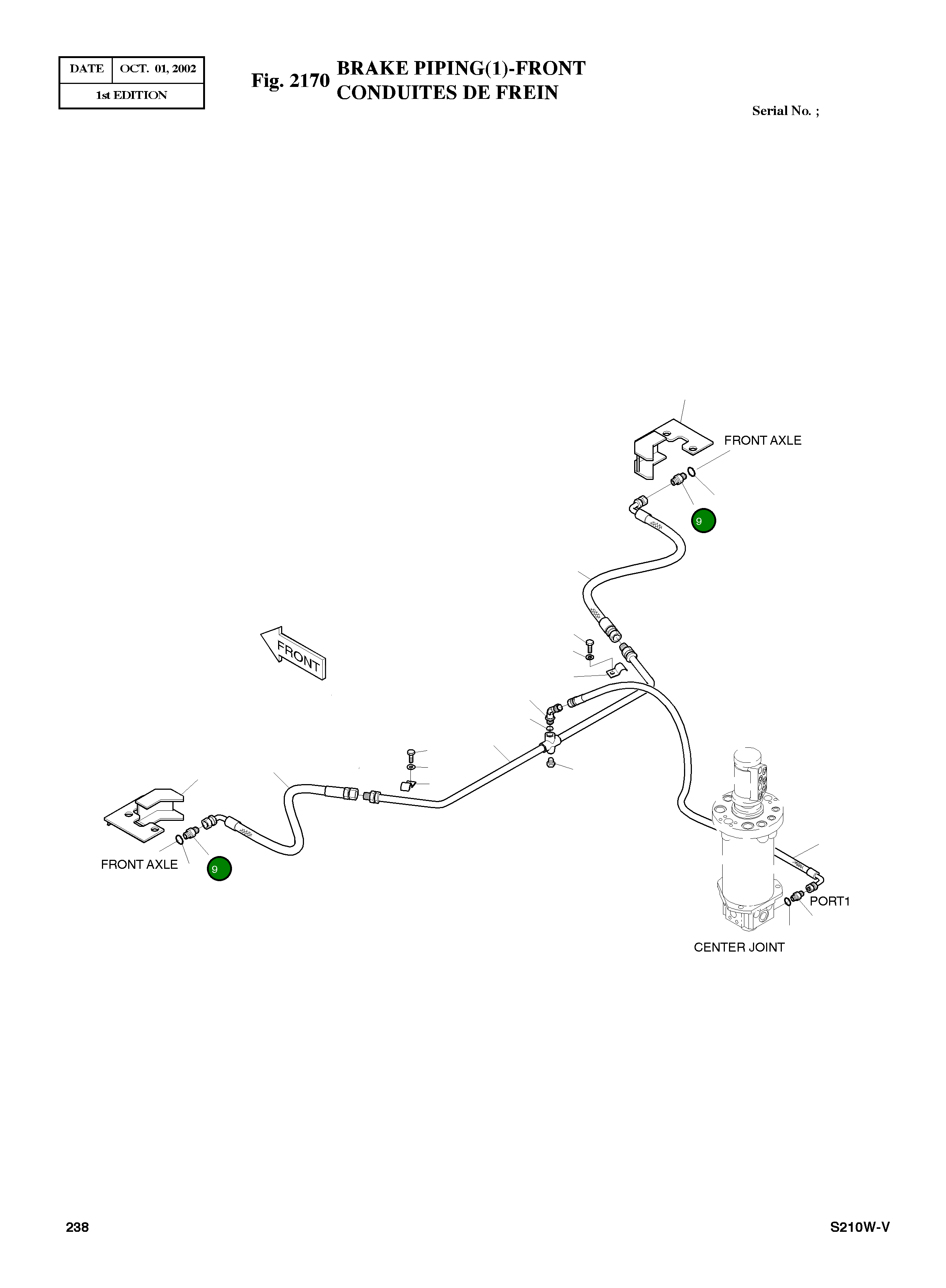 | DATE | OCT. 01, 2002 |
|---|---|
| 1st EDITION | |

Fig. 2170 BRAKE PIPING(1)-FRONT
CONDUITES DE FREIN

Serial No. ;

FRONT AXLE

9

FRONT

FRONT AXLE

9

PORT1

CENTER JOINT

238

S210W-V