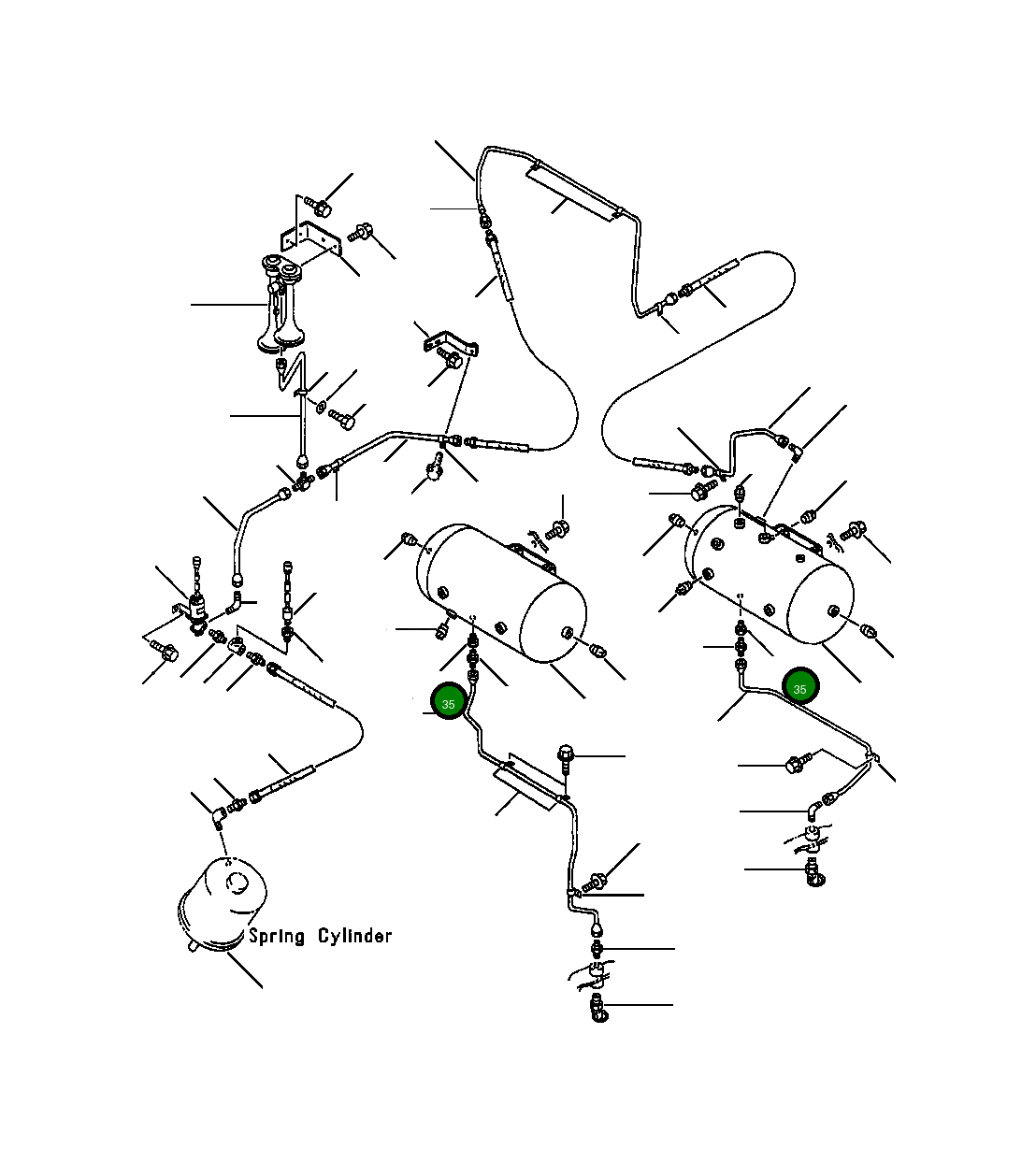 35
35
Spring Cylinder