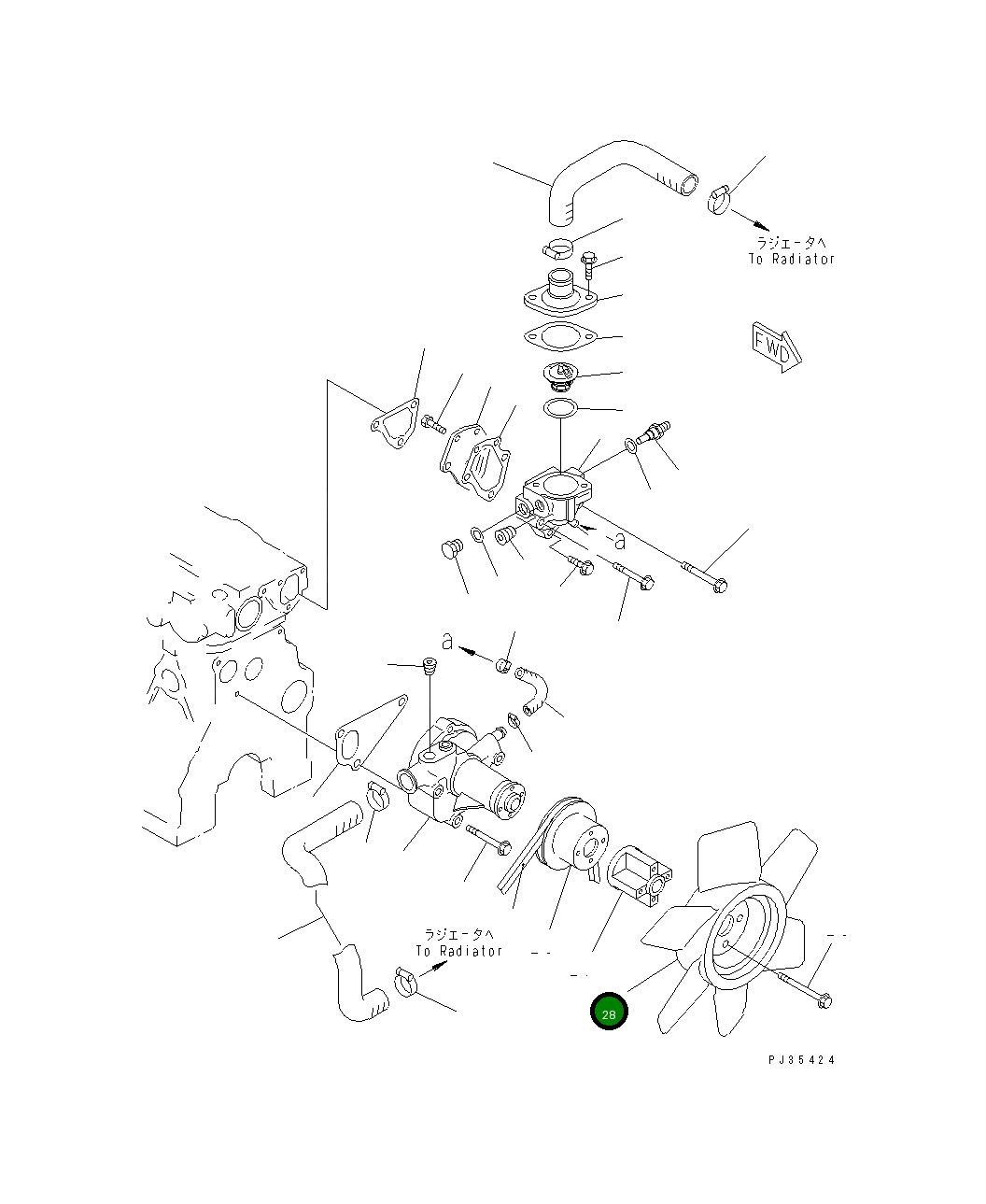 ラジエータへ
To Radiator

FWD

a

a

ラジエータへ
To Radiator

28

PJ35424