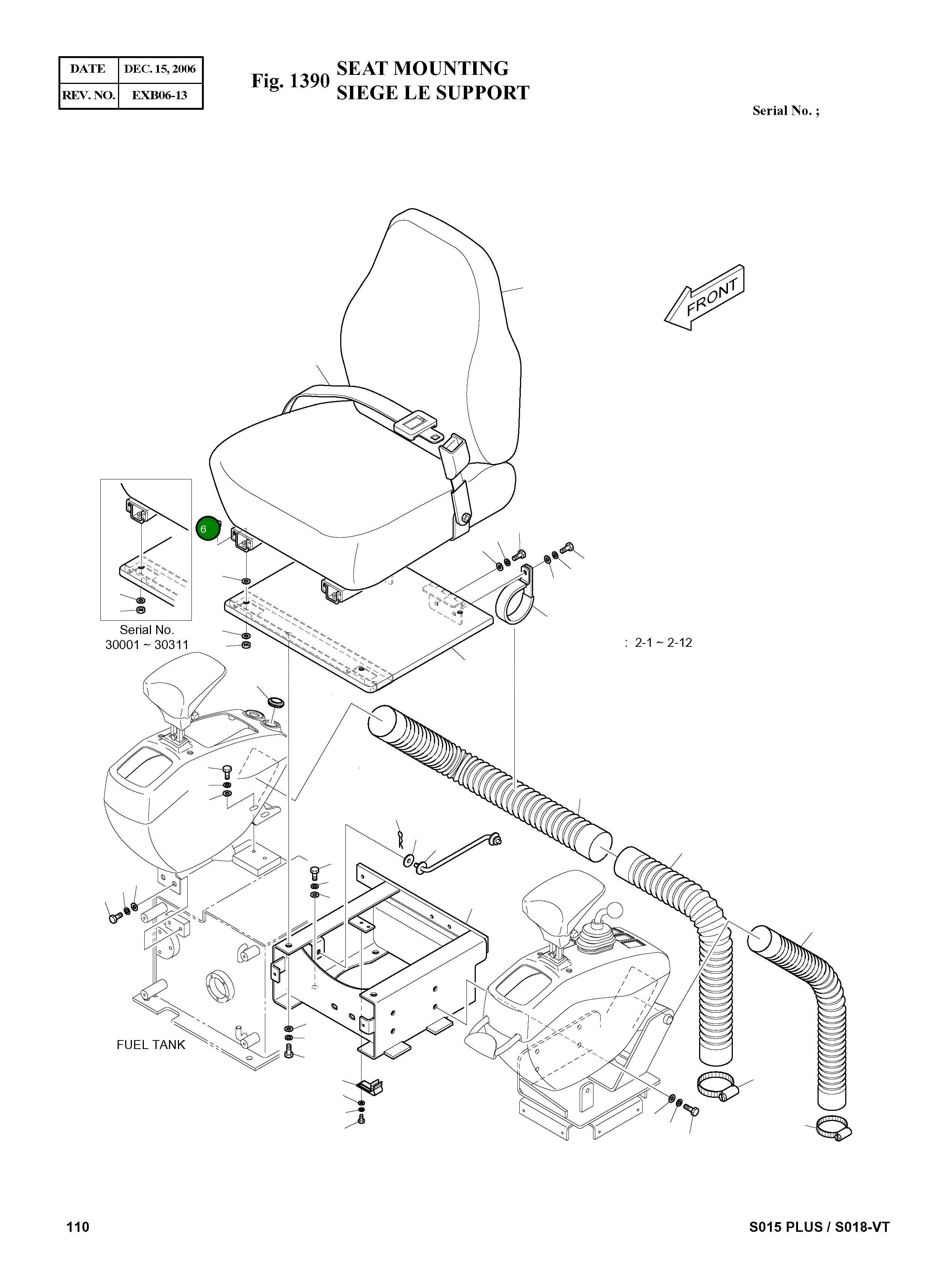 | DATE | DEC. 15, 2006 |
|---|---|
| REV. NO. | EXB06-13 |

Fig. 1390 SEAT MOUNTING
SIEGE LE SUPPORT

Serial No. ;

FRONT

6

Serial No.
30001 ~ 30311

: 2-1 ~ 2-12

FUEL TANK

110

S015 PLUS / S018-VT