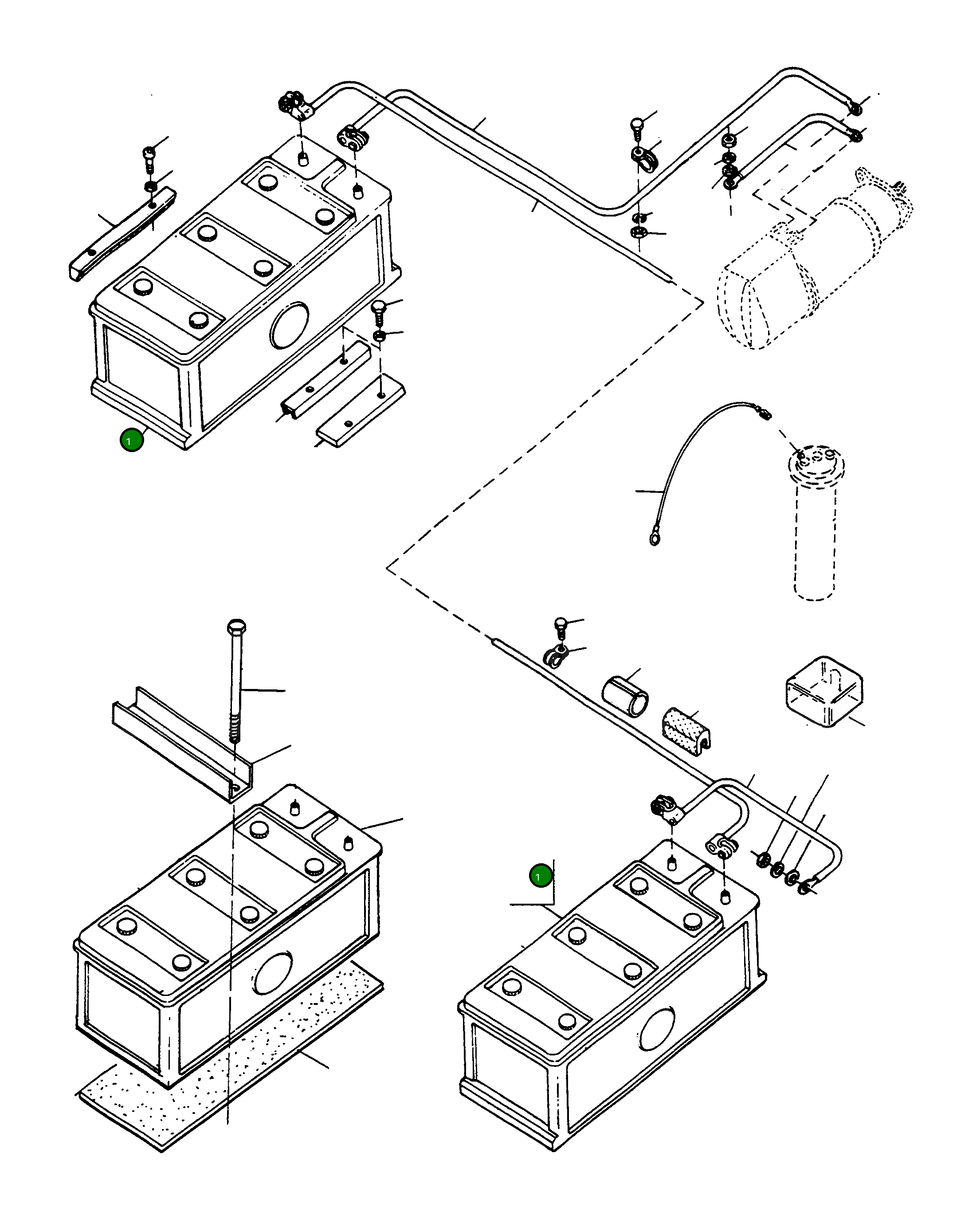 1

1