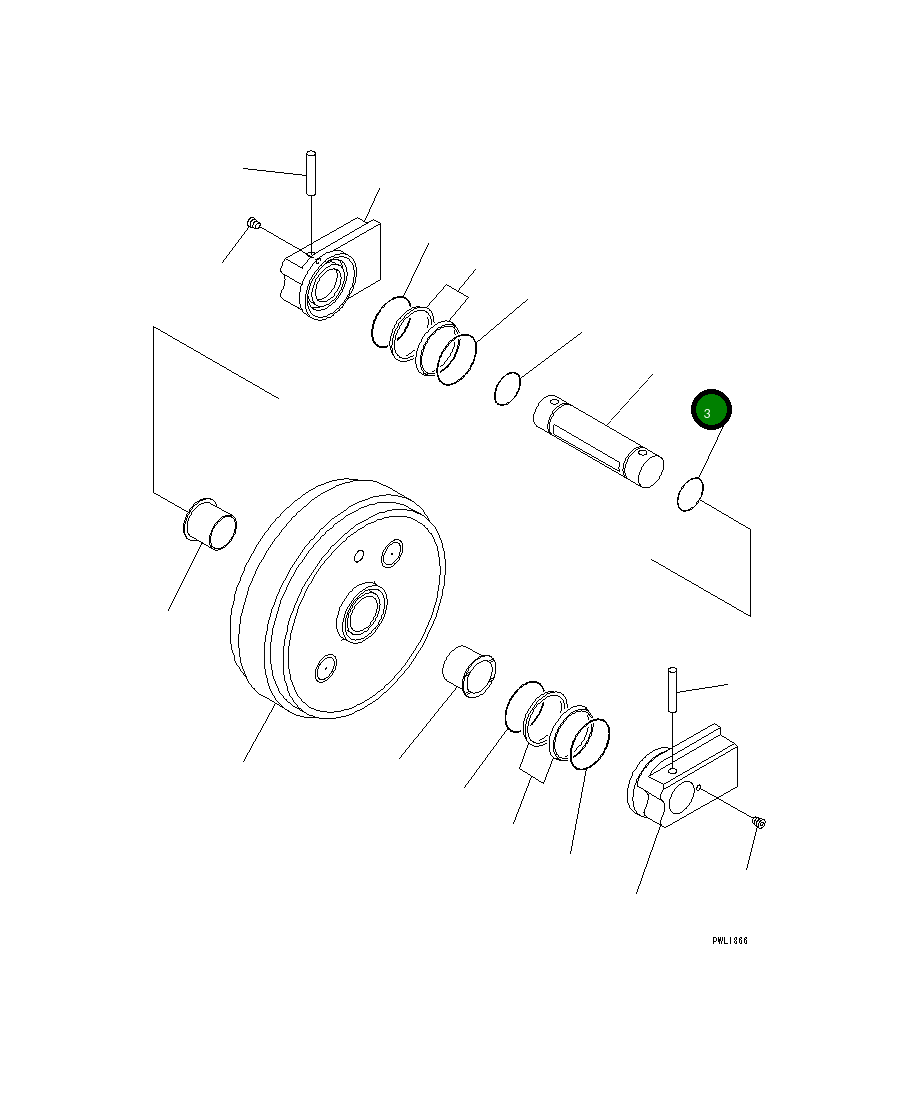 3

PWL1866