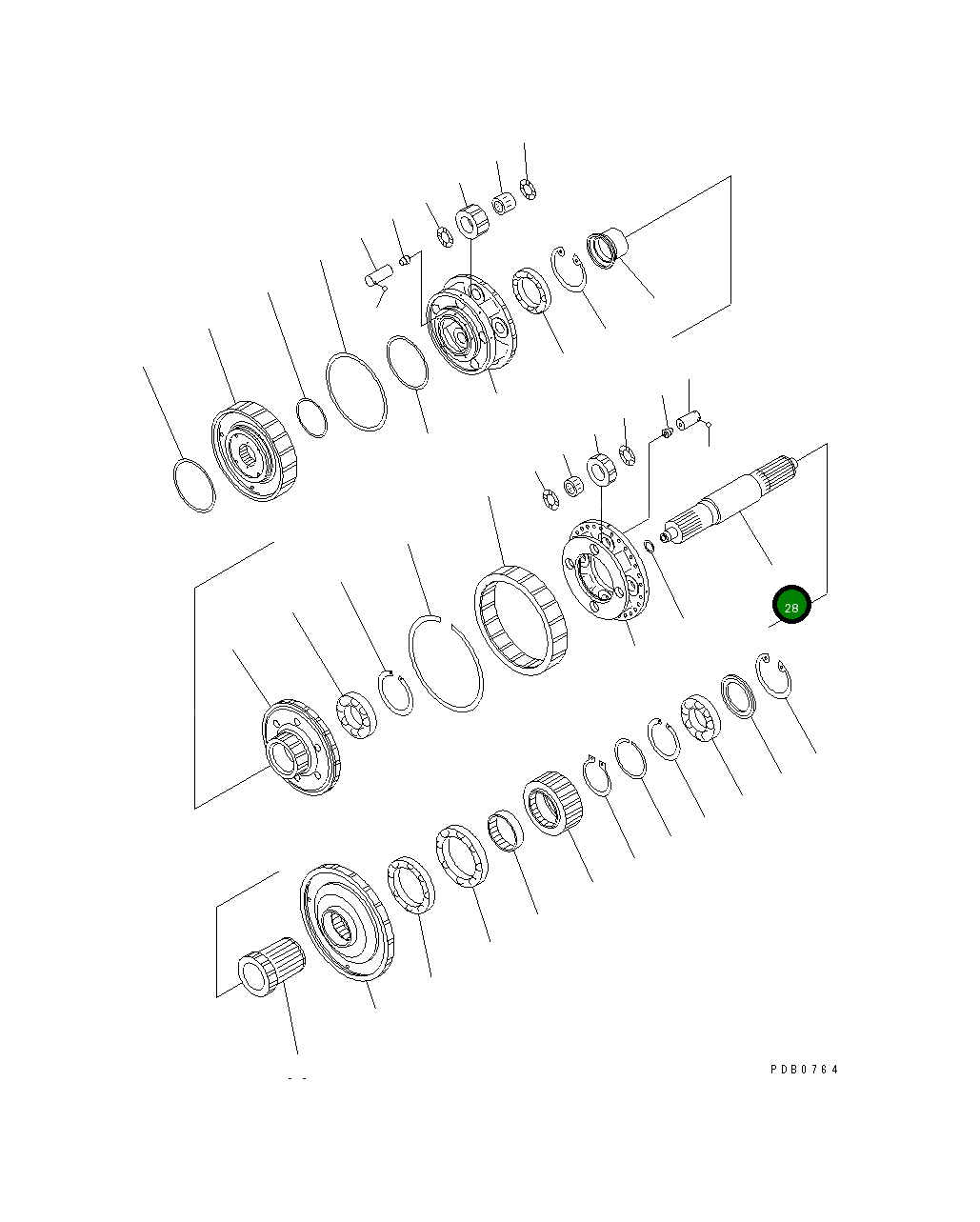 28

PDB0764