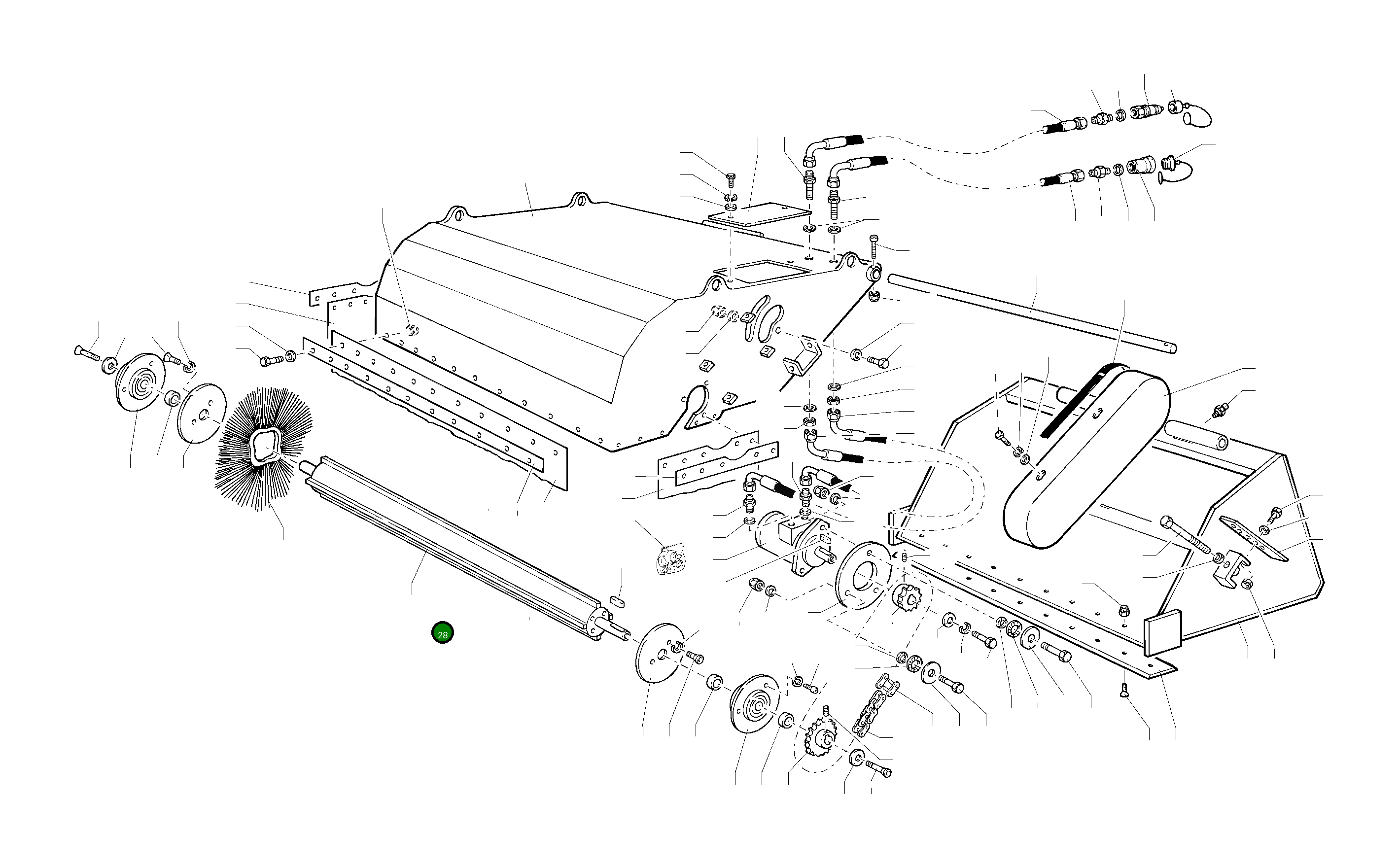 28