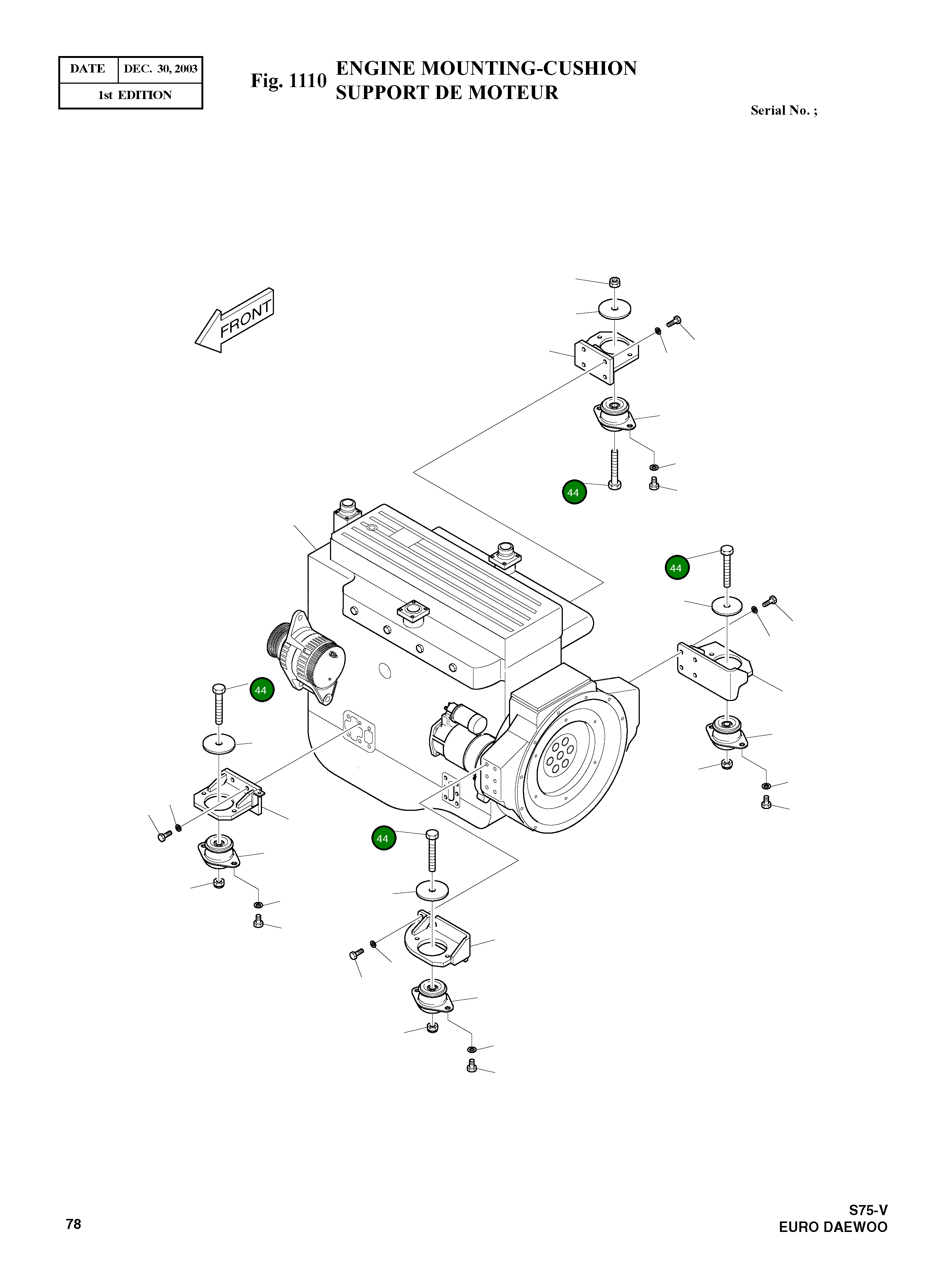 | DATE | DEC. 30, 2003 |
|---|---|
| 1st EDITION | |

Fig. 1110 ENGINE MOUNTING-CUSHION
SUPPORT DE MOTEUR

Serial No. ;

FRONT

44

44

44

44

78

S75-V
EURO DAEWOO