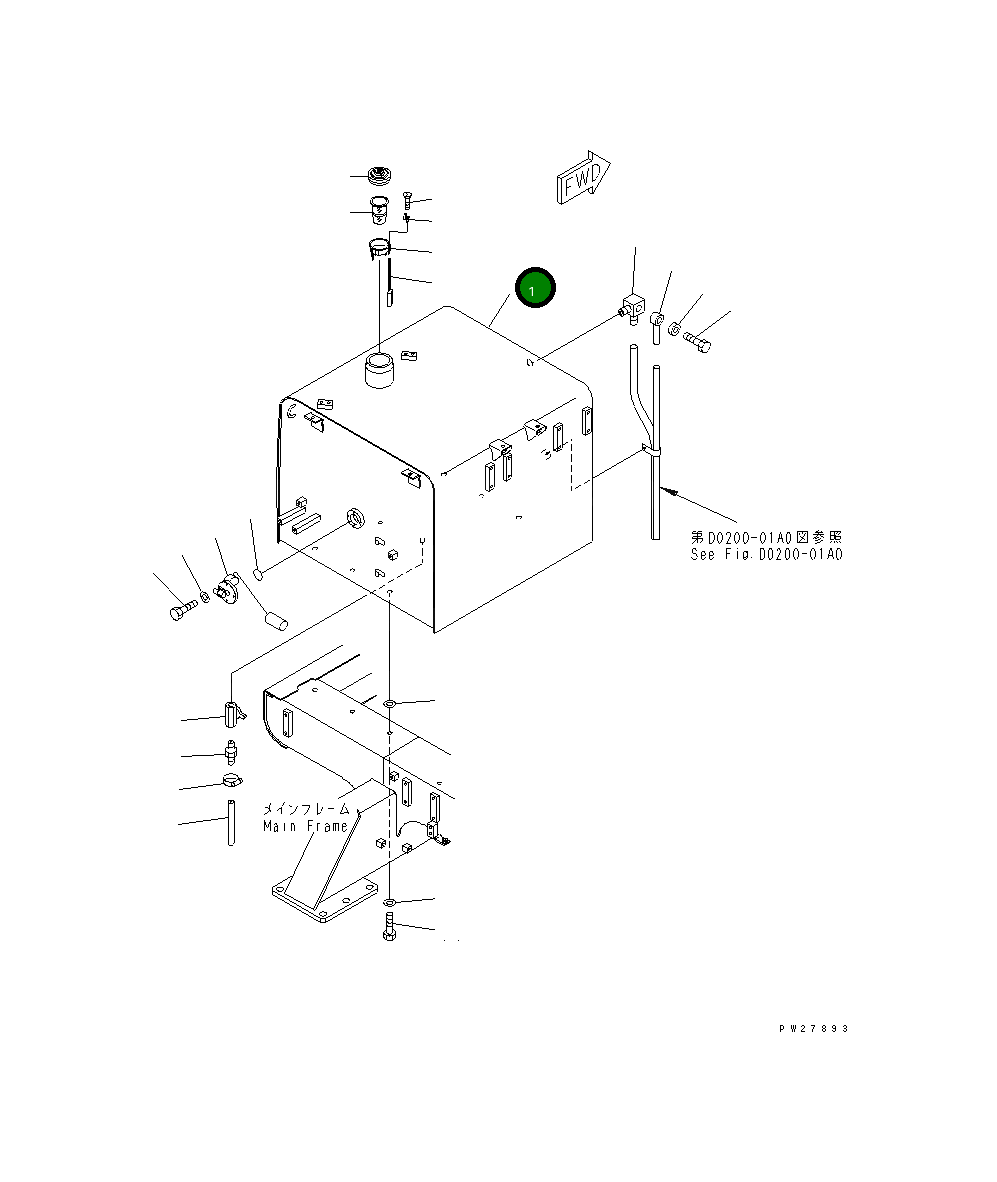 FWD

1

第D0200-01A0図参照
See Fig.D0200-01A0

メインフレーム
Main Frame

PW27893