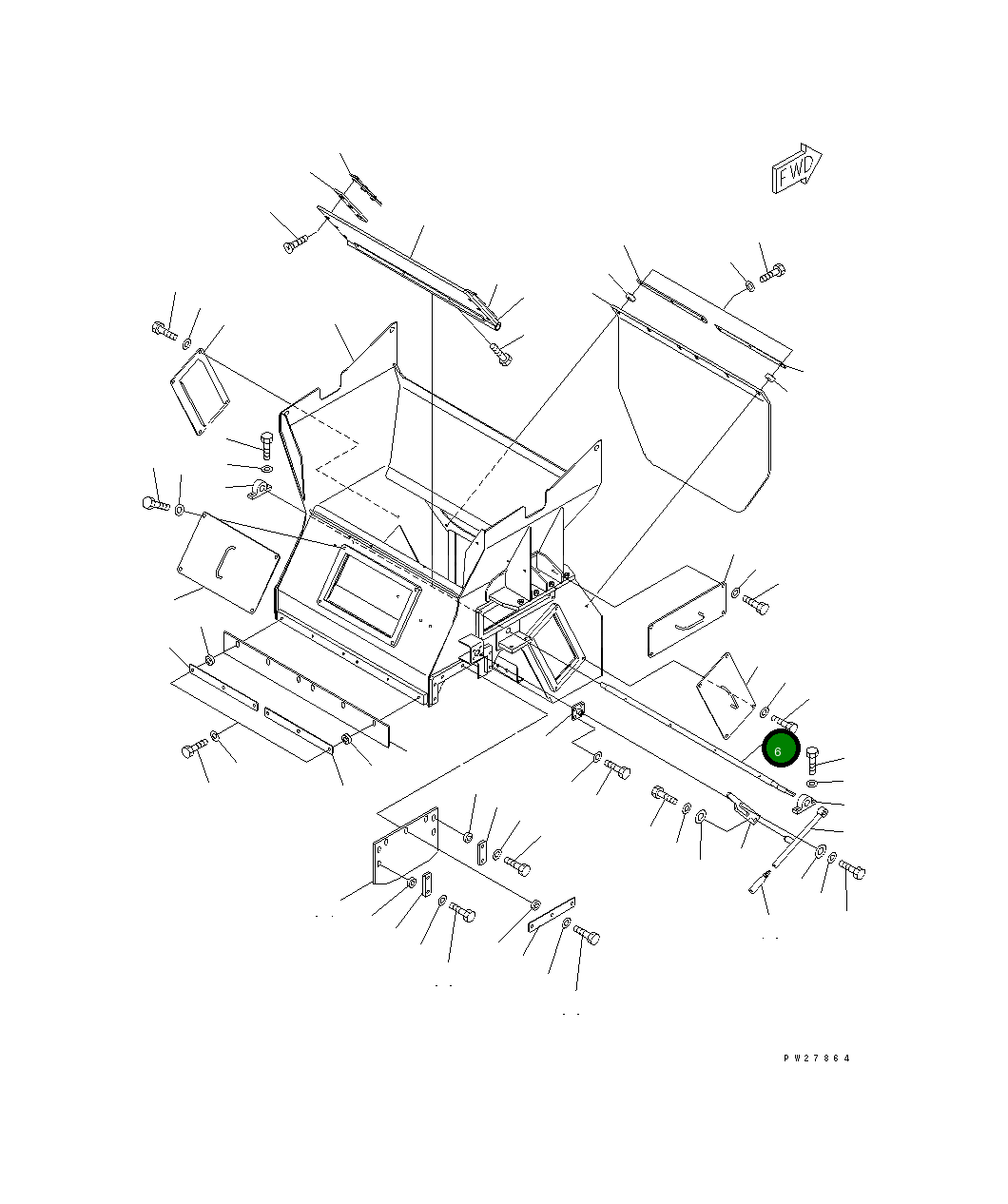 FWD

6

PW27864