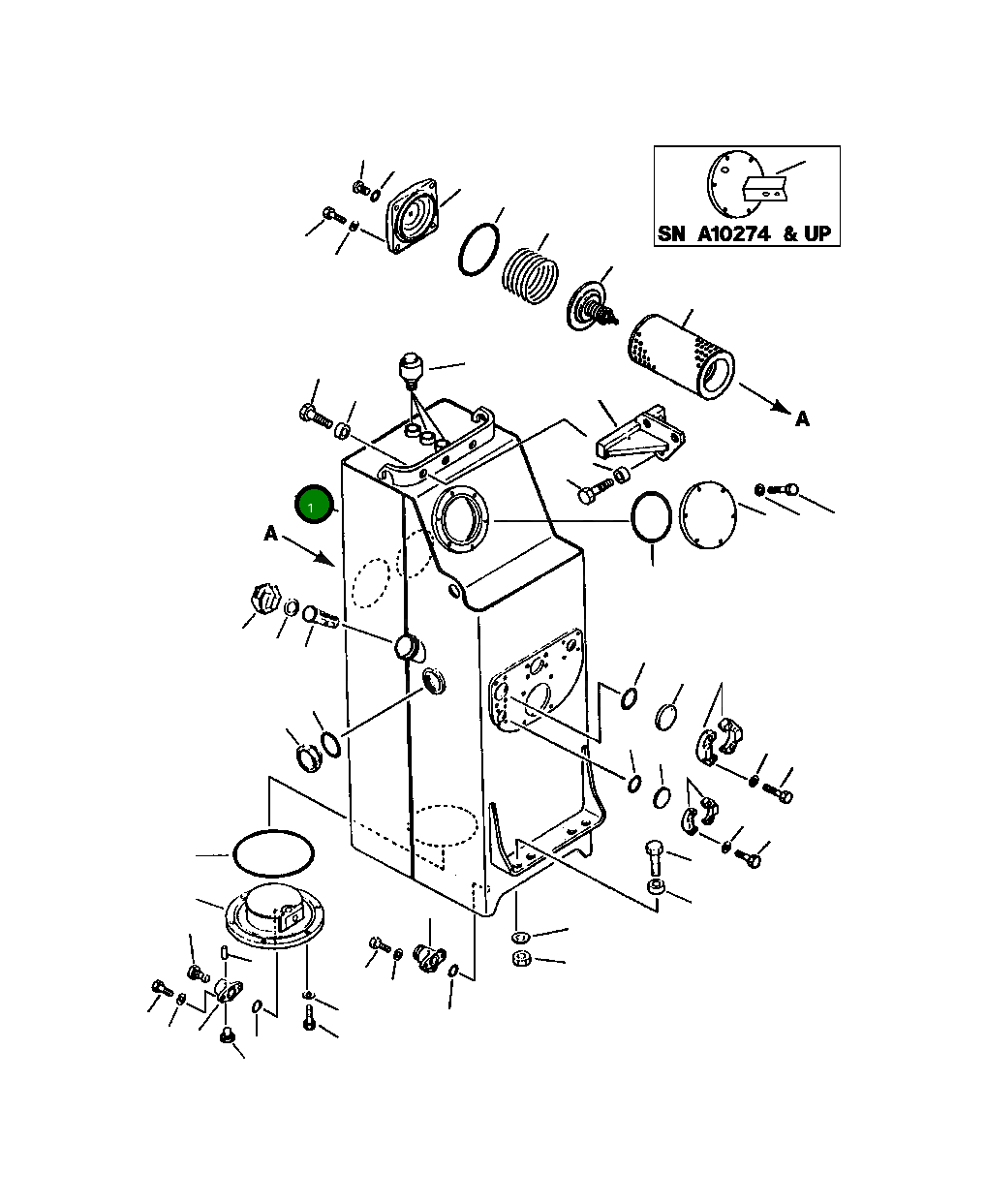 SN A10274 & UP

A

1

A