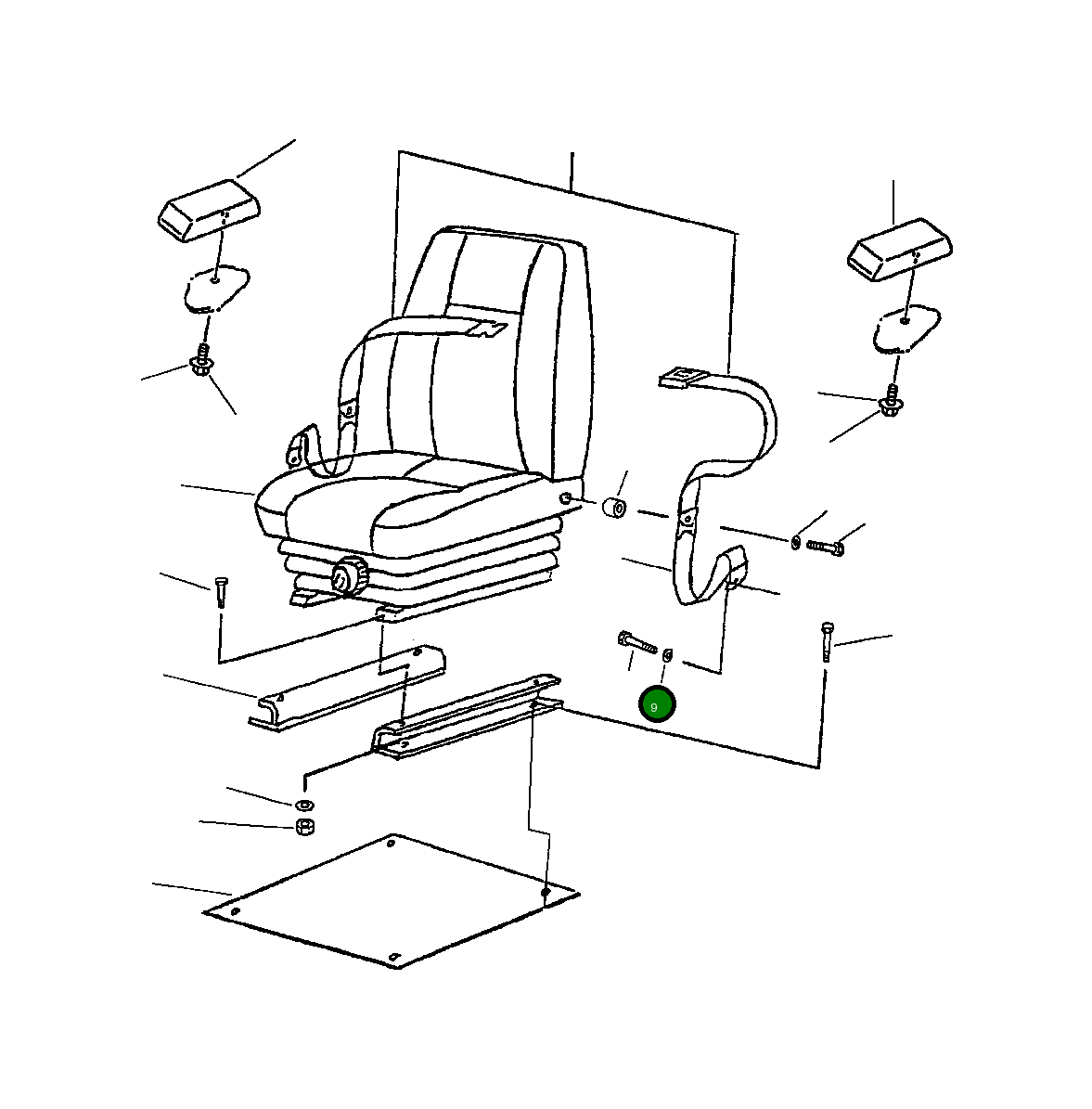 9