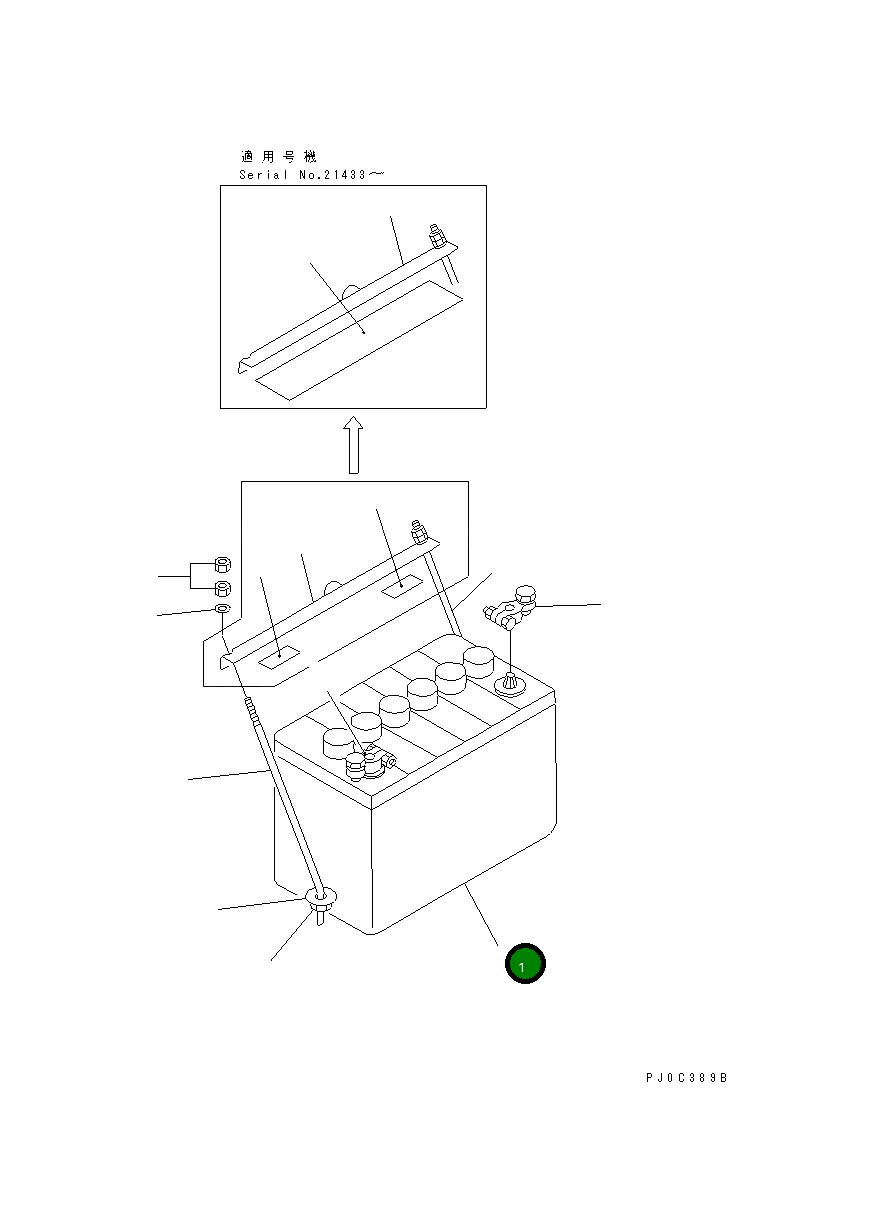 適用号機
Serial No.21433～

1

PJ0C389B