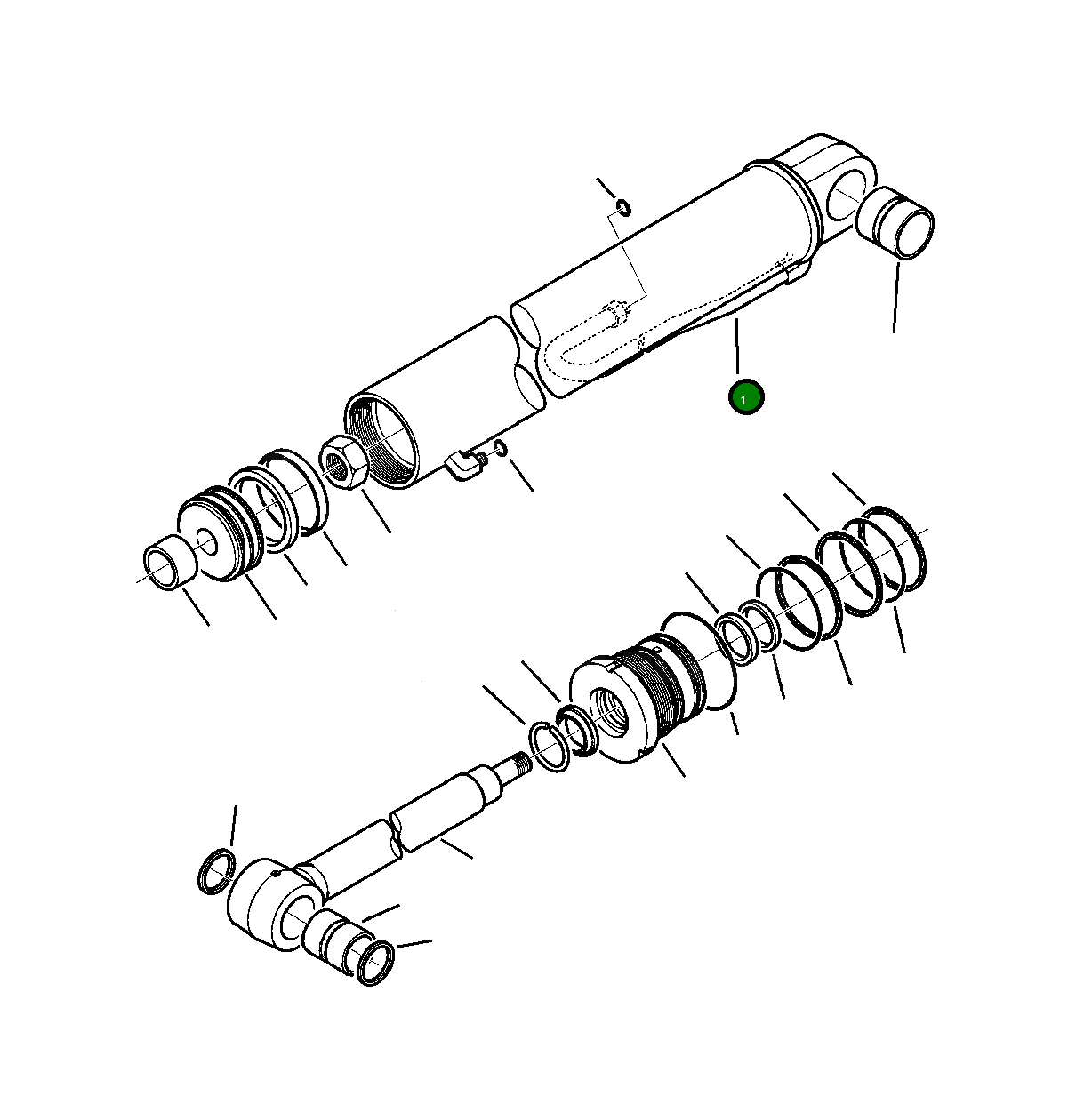 1