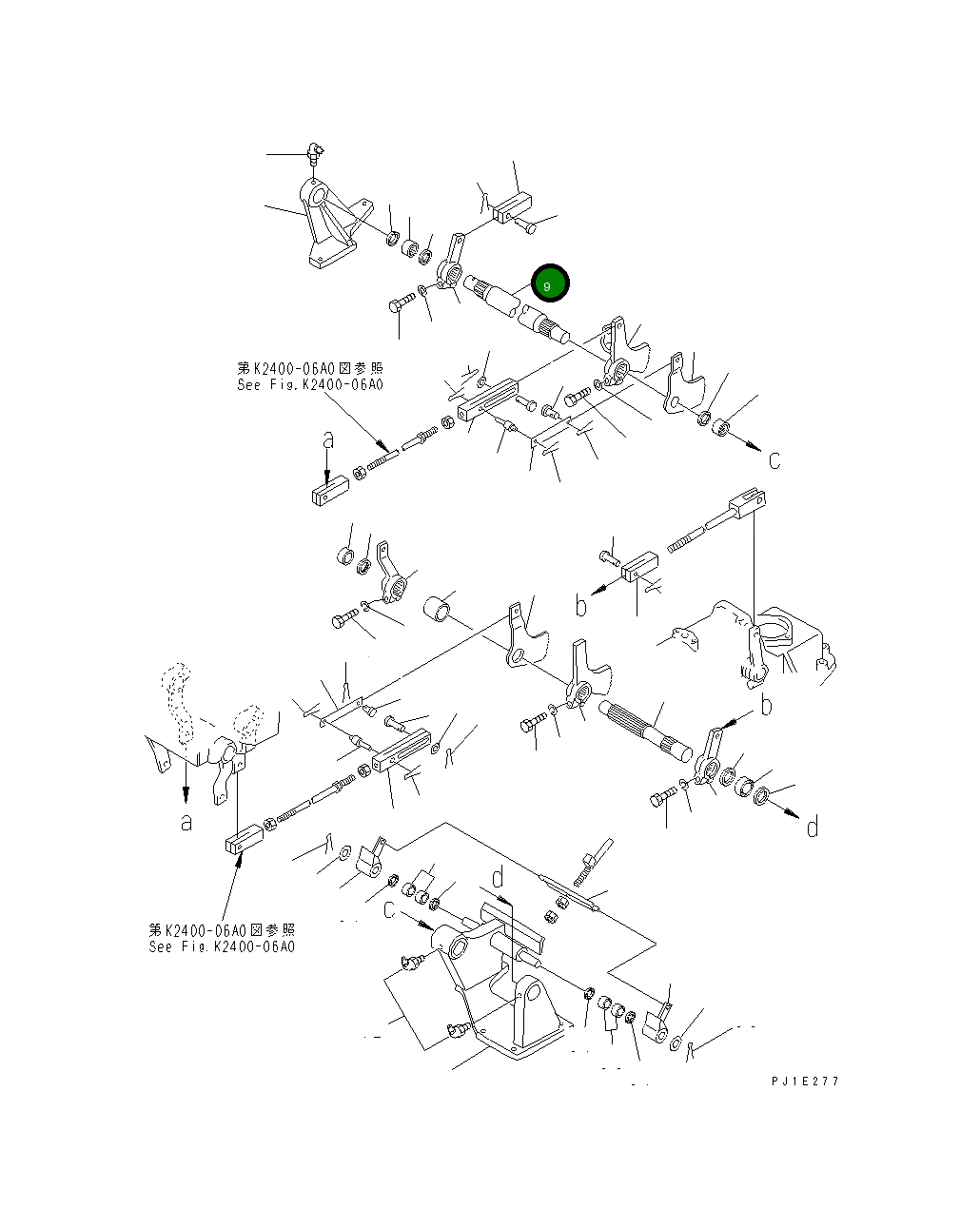 9

第K2400-06A0図参照
See Fig.K2400-06A0

a

c

b

b

a

d

d

c

第K2400-06A0図参照
See Fig.K2400-06A0

PJ1E277